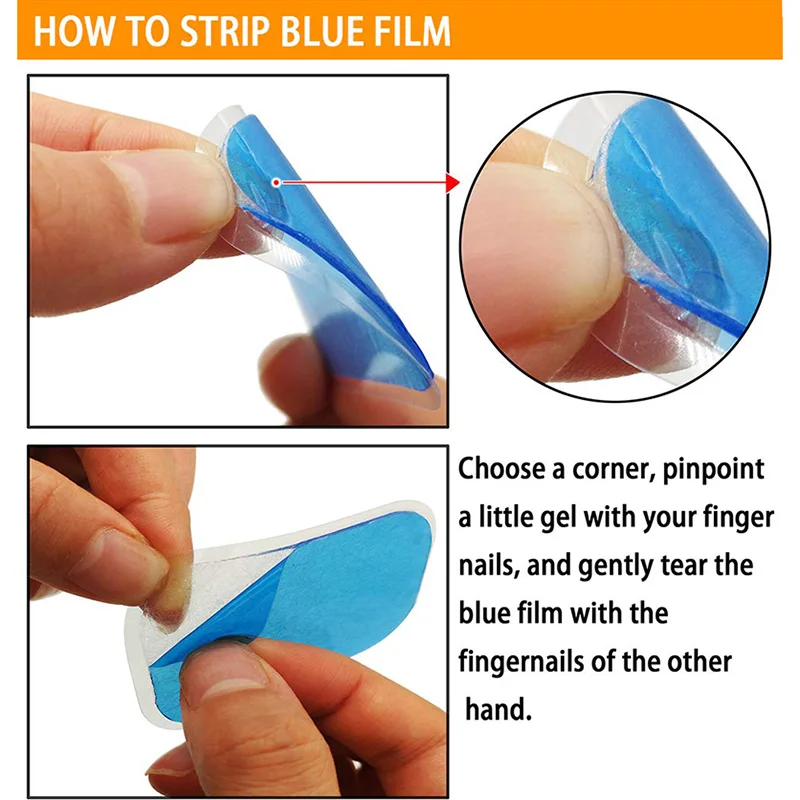 HOW TO STRIP BLUE FILM

Choose a corner, pinpoint a little gel with your finger nails, and gently tear the blue film with the fingernails of the other hand.