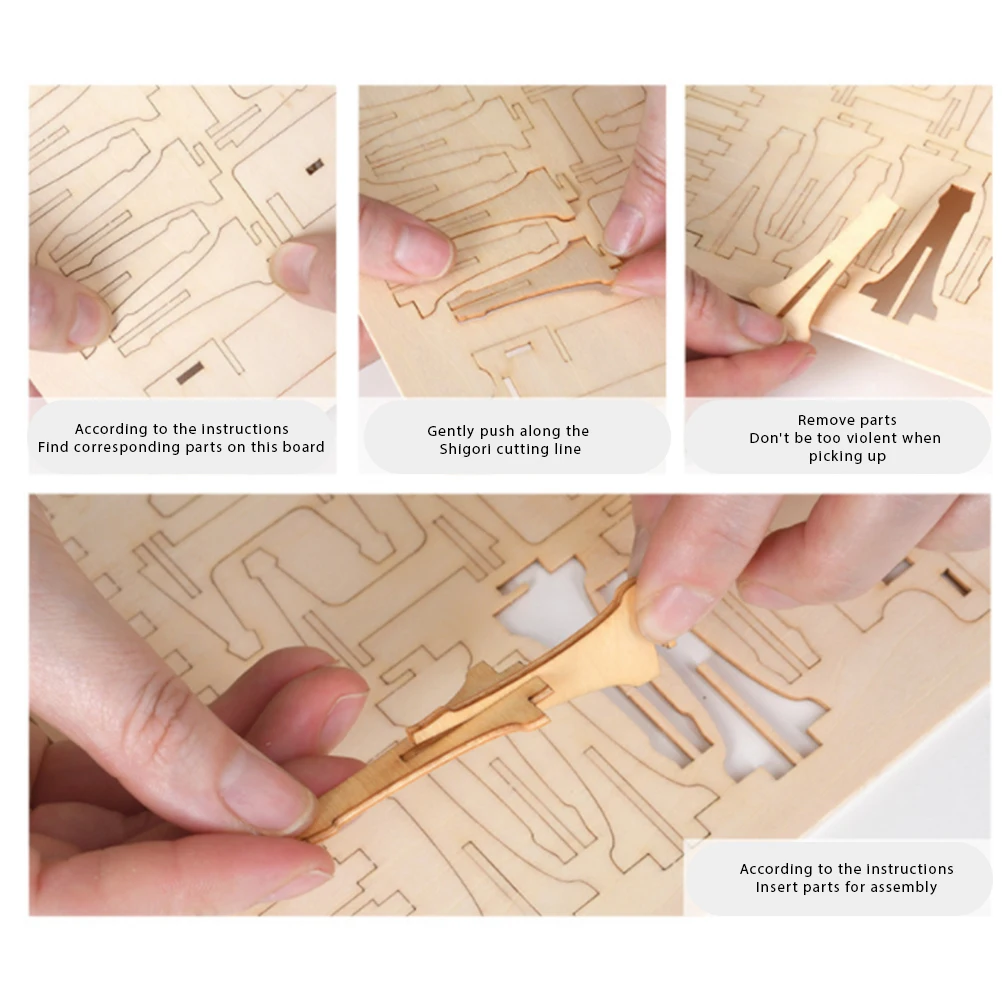 According to the instructions
Find corresponding parts on this board

Gently push along the
Shigori cutting line

Remove parts
Don't be too violent when
picking up

According to the instructions
Insert parts for assembly