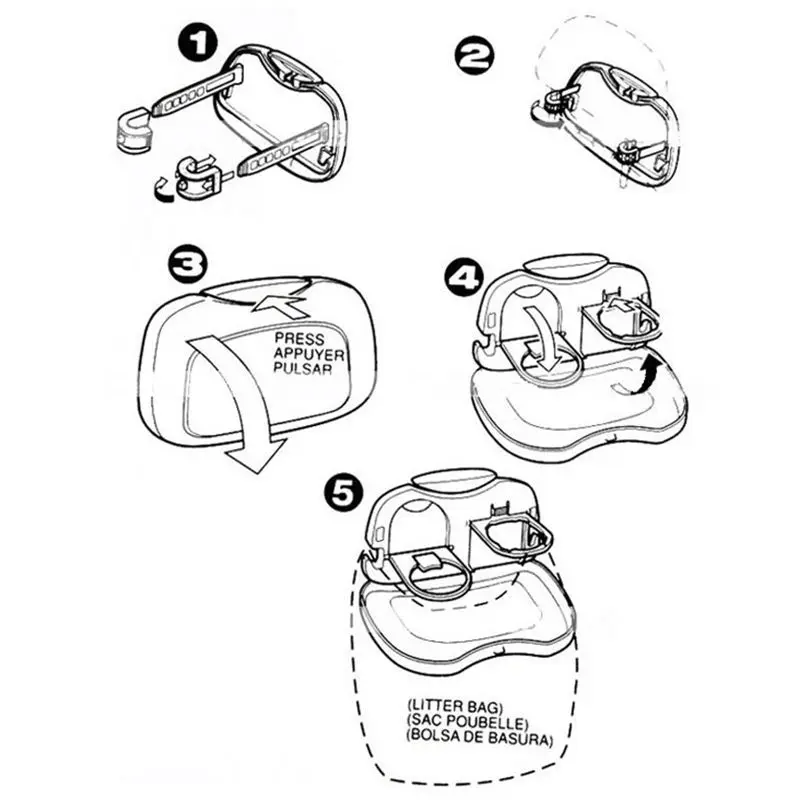 1

2

3

PRESS
APPUYER
PULSAR

4

5

(LITTER BAG)
(SAC POUBELLE)
(BOLSA DE BASURA)