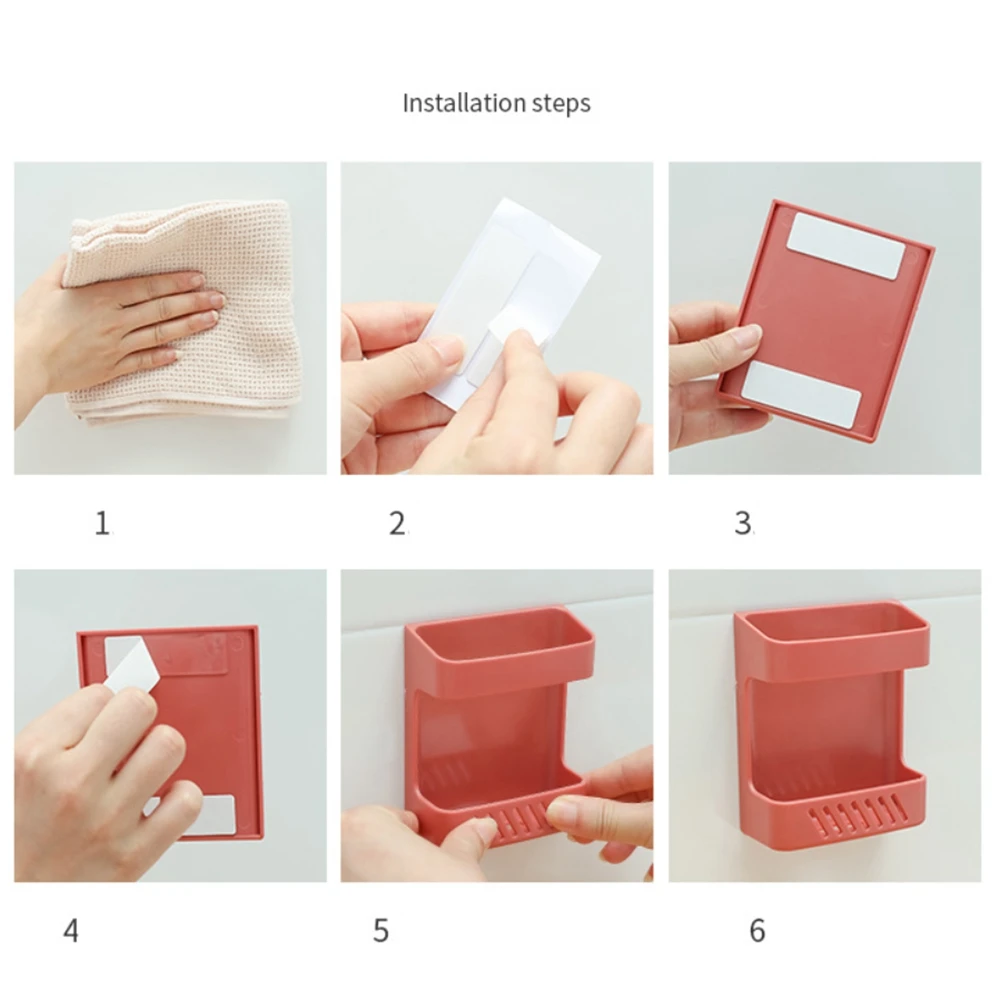 Installation steps

1

2

3

4

5

6