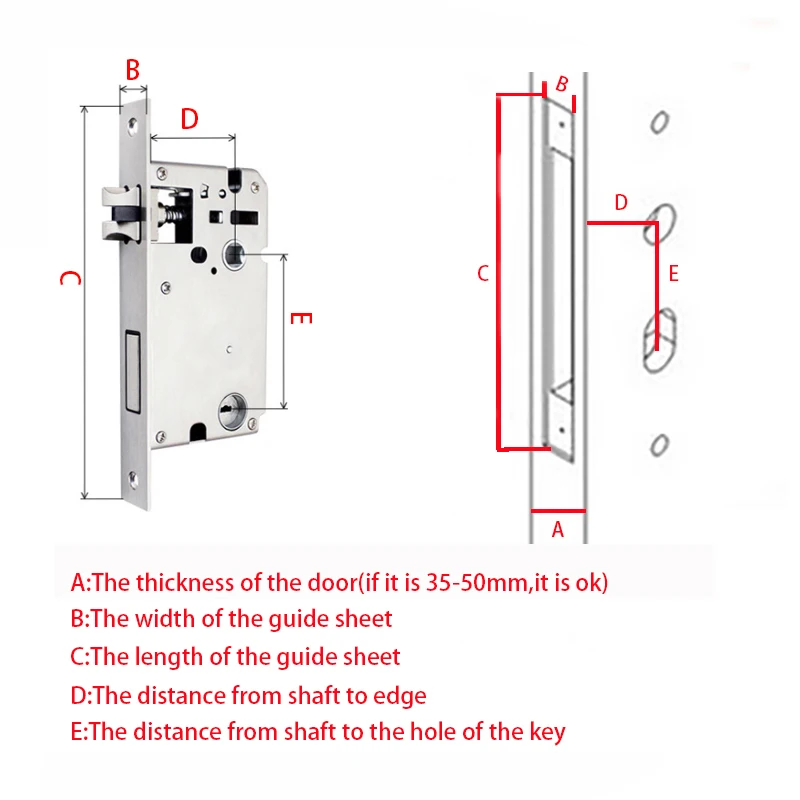 B
D
C
E

B
D
C
E
A

A:The thickness of the door(if it is 35-50mm,it is ok)
B:The width of the guide sheet
C:The length of the guide sheet
D:The distance from shaft to edge
E:The distance from shaft to the hole of the key