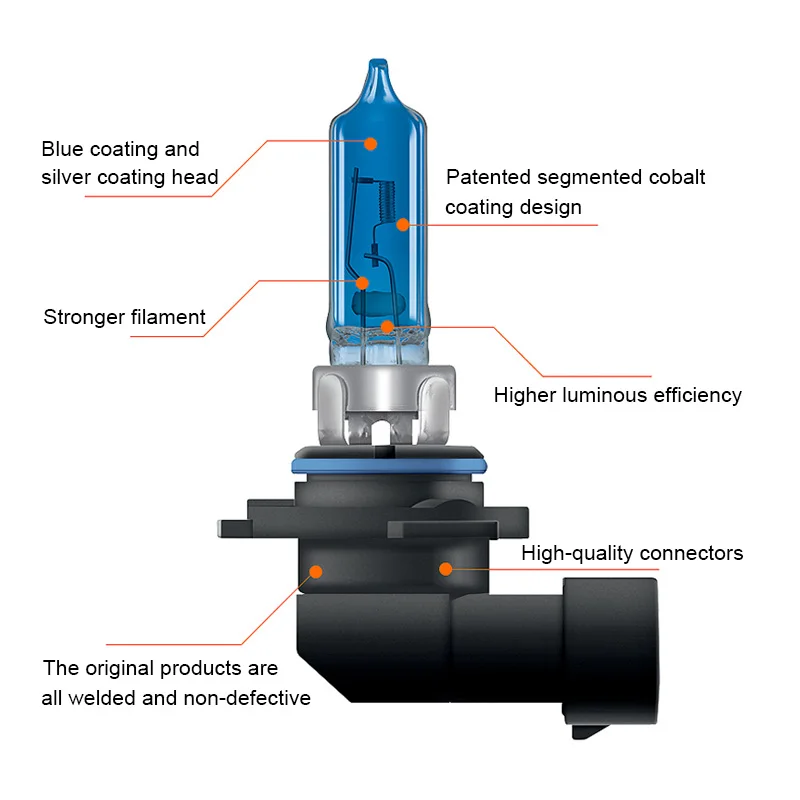 Blue coating and silver coating head

Patented segmented cobalt coating design

Stronger filament

Higher luminous efficiency

High-quality connectors

The original products are all welded and non-defective