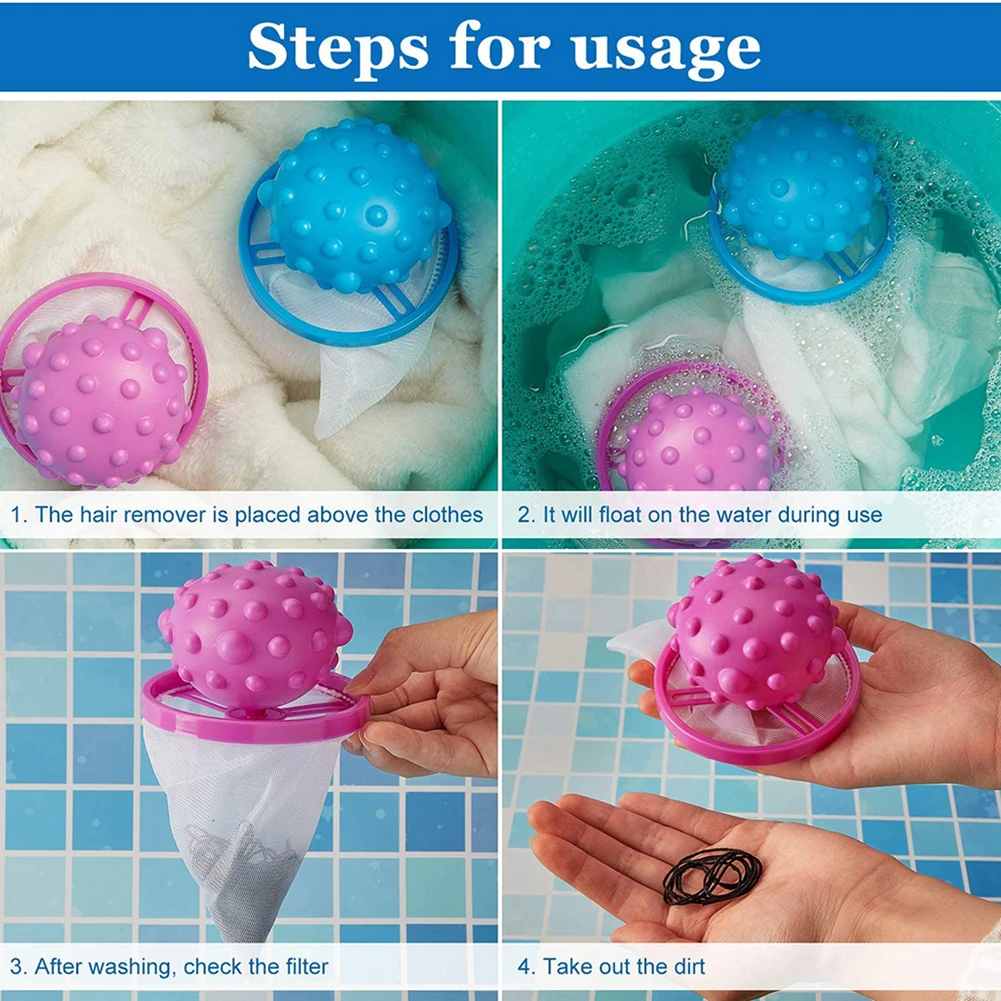 Steps for usage

1. The hair remover is placed above the clothes

2. It will float on the water during use

3. After washing, check the filter

4. Take out the dirt