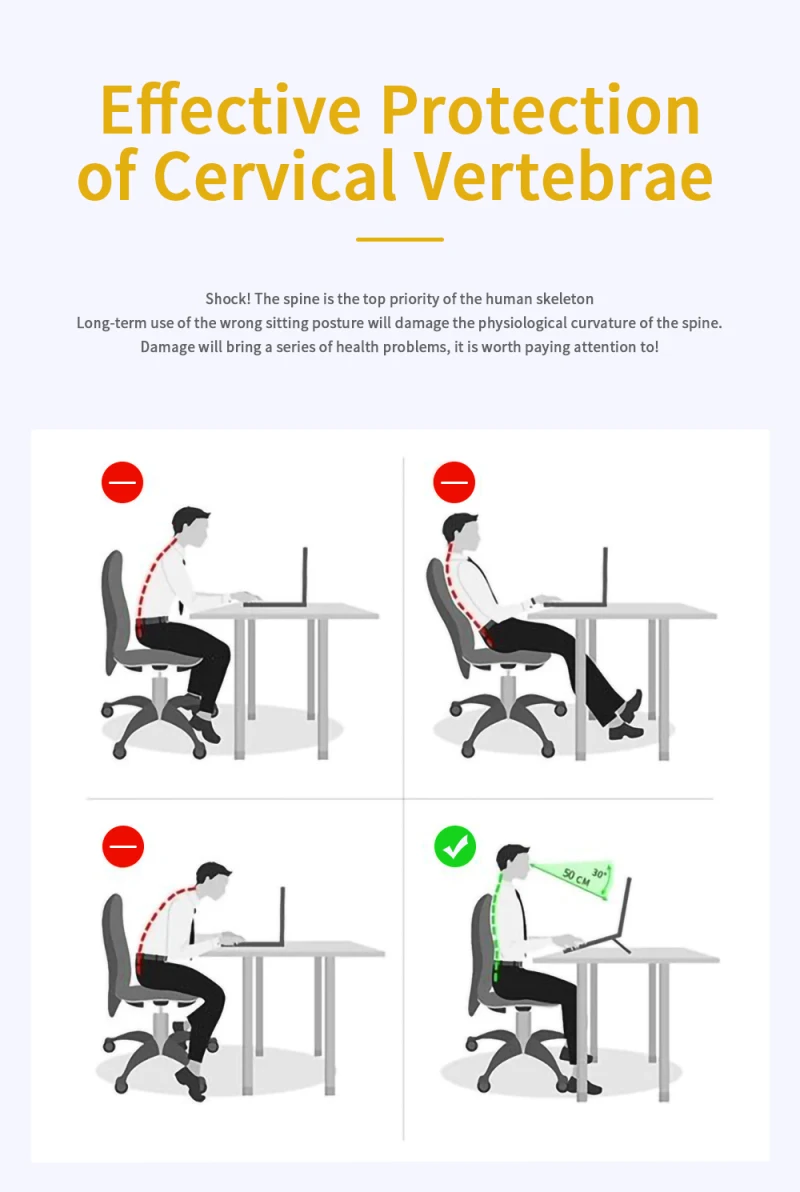 Effective Protection of Cervical Vertebrae

Shock! The spine is the top priority of the human skeleton
Long-term use of the wrong sitting posture will damage the physiological curvature of the spine.
Damage will bring a series of health problems, it is worth paying attention to!

50 CM
30°