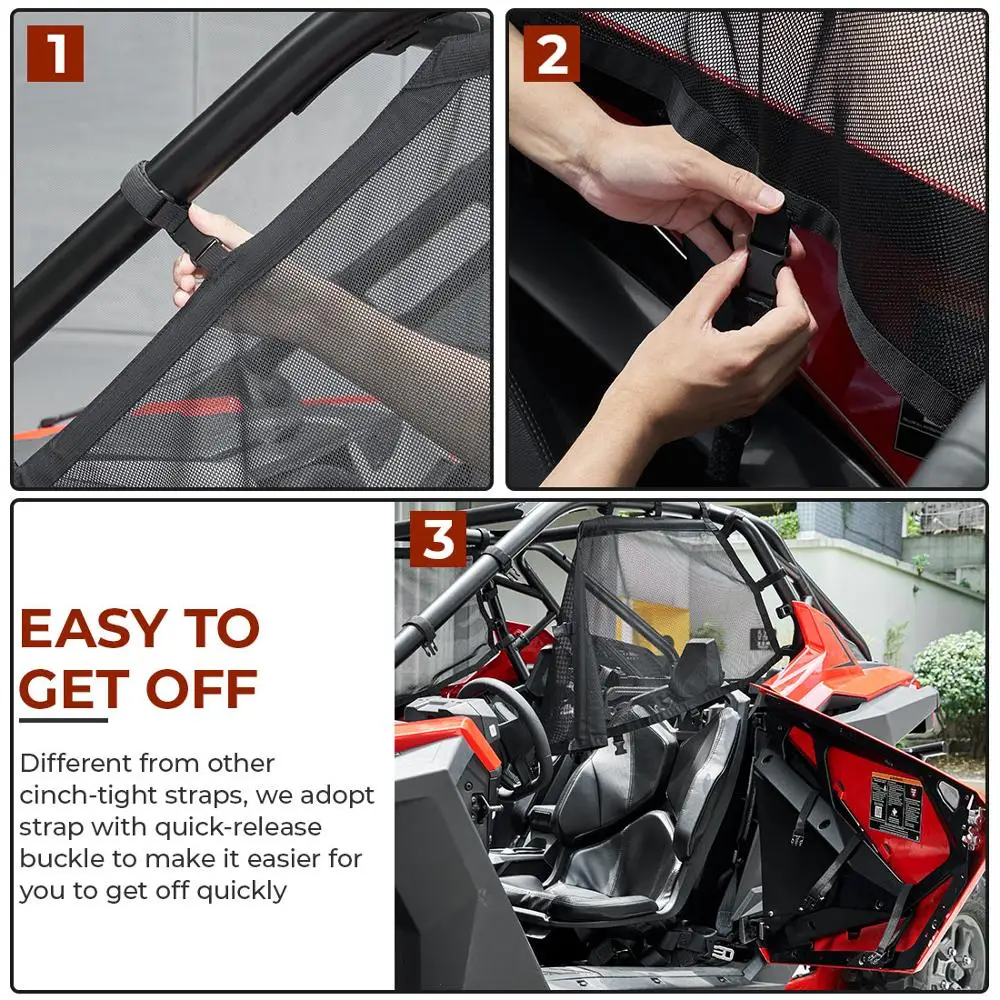 1

2

3

EASY TO GET OFF

Different from other cinch-tight straps, we adopt strap with quick-release buckle to make it easier for you to get off quickly