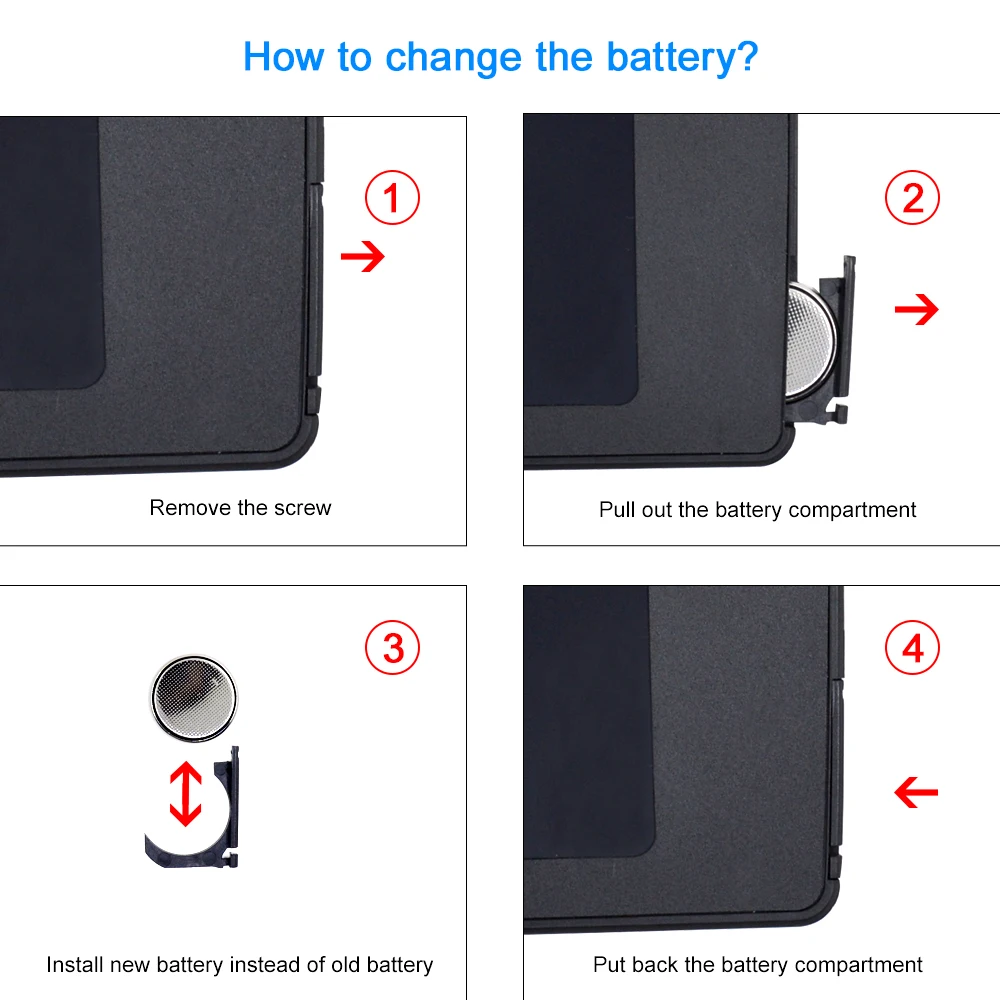 How to change the battery?

1

Remove the screw

2

Pull out the battery compartment

3

Install new battery instead of old battery

4

Put back the battery compartment