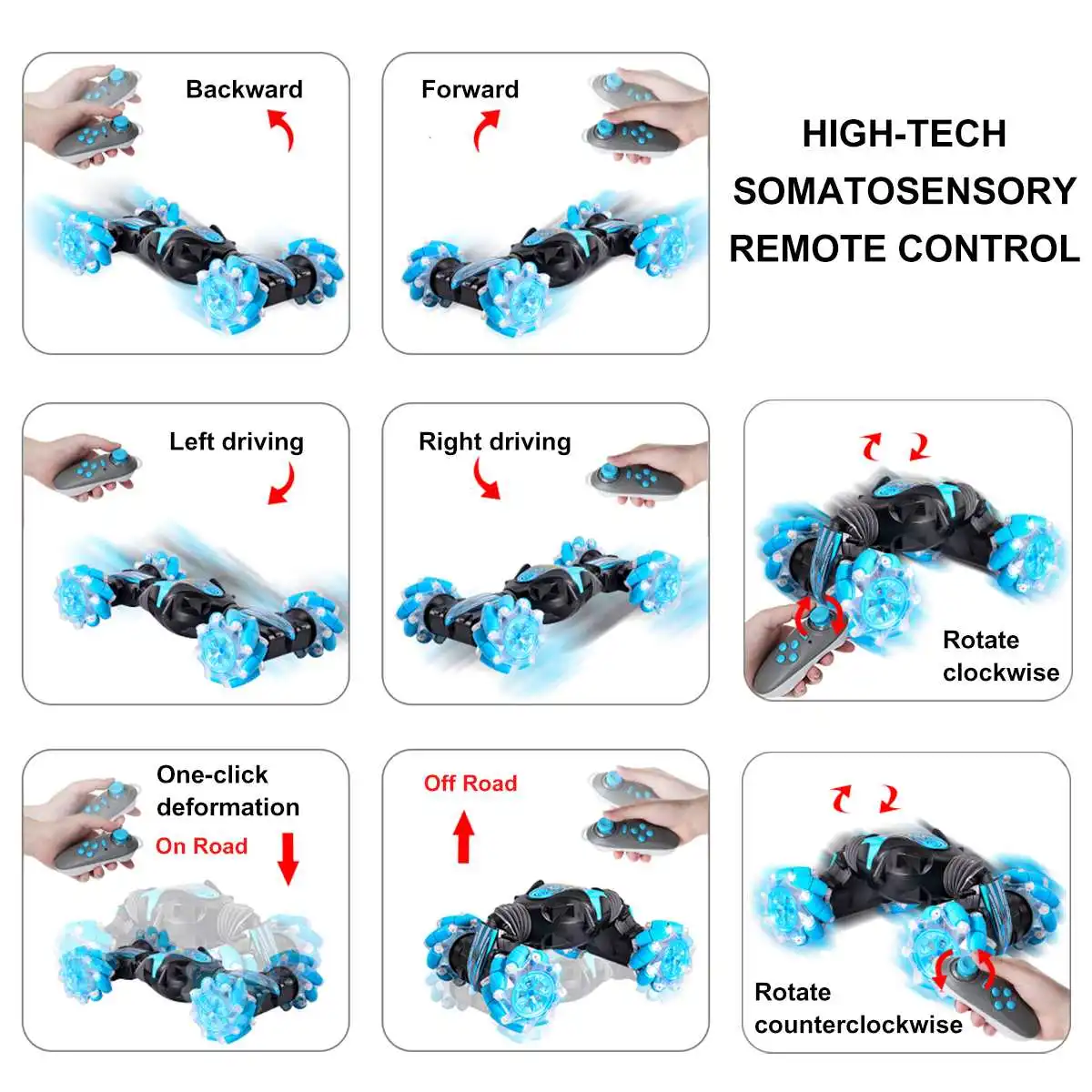 Backward

Forward

HIGH-TECH SOMATOSENSORY REMOTE CONTROL

Left driving

Right driving

Rotate clockwise

One-click deformation

On Road

Off Road

Rotate counterclockwise