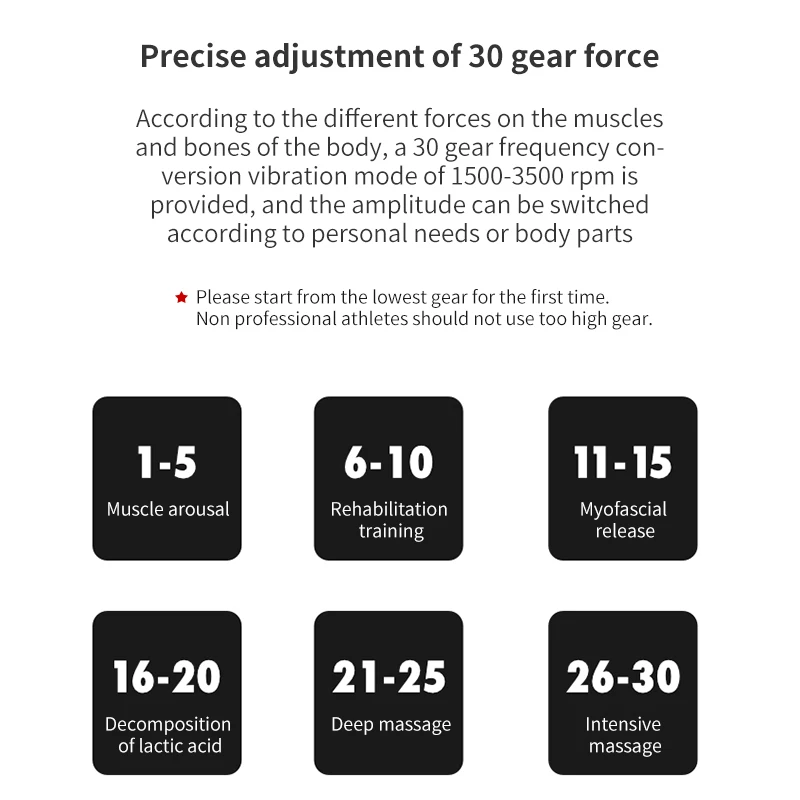 Precise adjustment of 30 gear force

According to the different forces on the muscles and bones of the body, a 30 gear frequency conversion vibration mode of 1500-3500 rpm is provided, and the amplitude can be switched according to personal needs or body parts

★ Please start from the lowest gear for the first time. Non professional athletes should not use too high gear.

1-5
Muscle arousal

6-10
Rehabilitation training

11-15
Myofascial release

16-20
Decomposition of lactic acid

21-25
Deep massage

26-30
Intensive massage