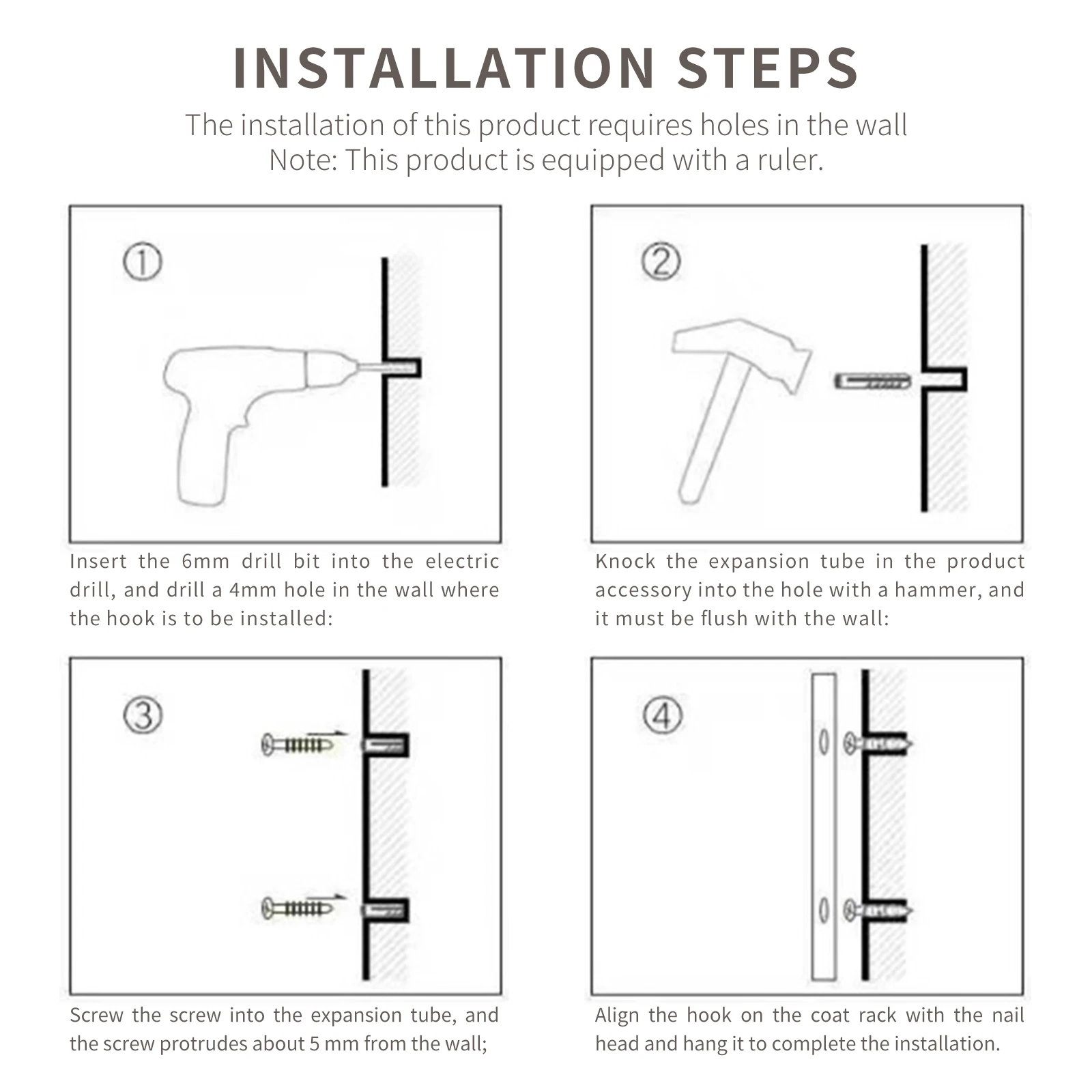 INSTALLATION STEPS

The installation of this product requires holes in the wall
Note: This product is equipped with a ruler.

①

Insert the 6mm drill bit into the electric drill, and drill a 4mm hole in the wall where the hook is to be installed:

②

Knock the expansion tube in the product accessory into the hole with a hammer, and it must be flush with the wall:

③

Screw the screw into the expansion tube, and the screw protrudes about 5 mm from the wall;

④

Align the hook on the coat rack with the nail head and hang it to complete the installation.