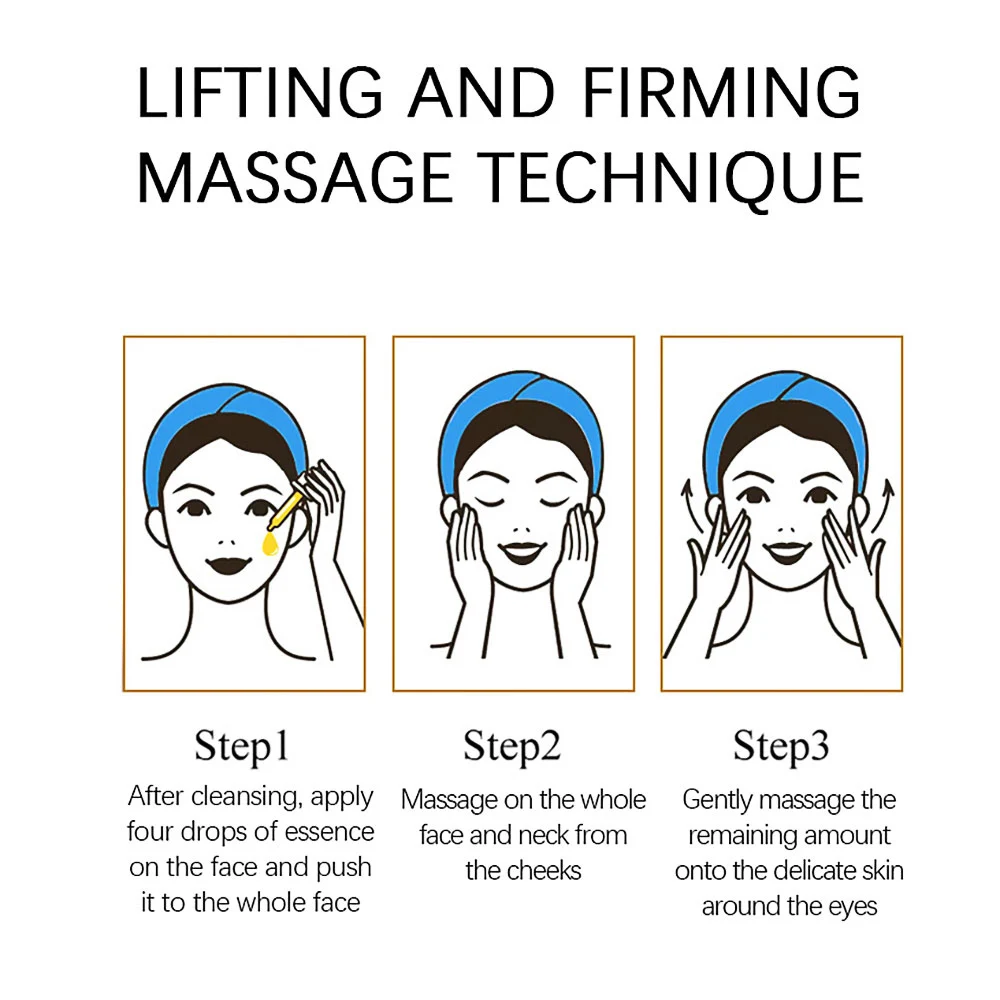 LIFTING AND FIRMING MASSAGE TECHNIQUE

Step1
After cleansing, apply four drops of essence on the face and push it to the whole face

Step2
Massage on the whole face and neck from the cheeks

Step3
Gently massage the remaining amount onto the delicate skin around the eyes