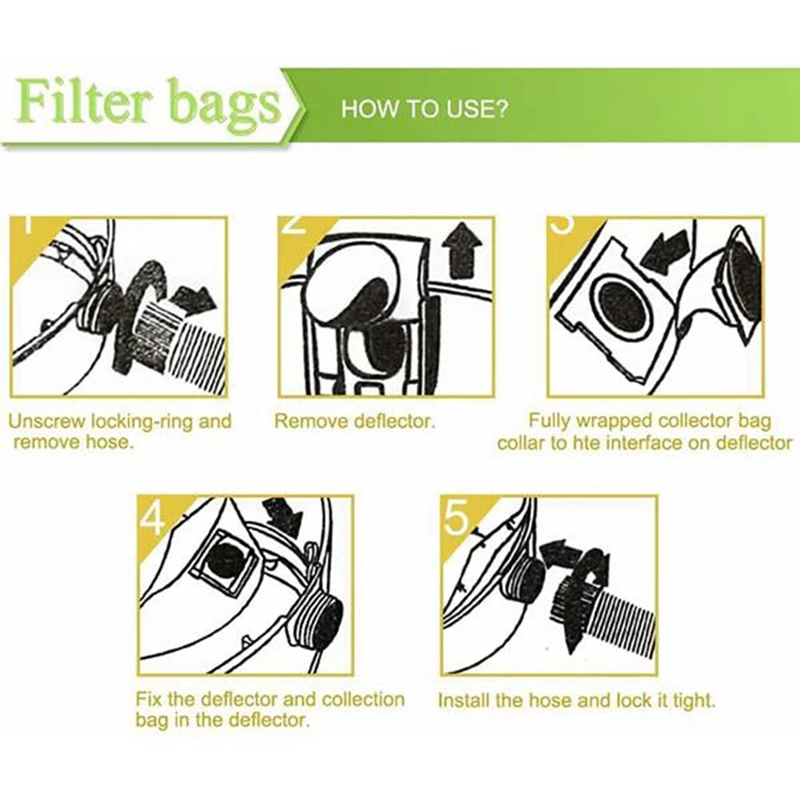 Filter bags

HOW TO USE?

1

Unscrew locking-ring and remove hose.

2

Remove deflector.

3

Fully wrapped collector bag collar to hte interface on deflector

4

Fix the deflector and collection bag in the deflector.

5

Install the hose and lock it tight.