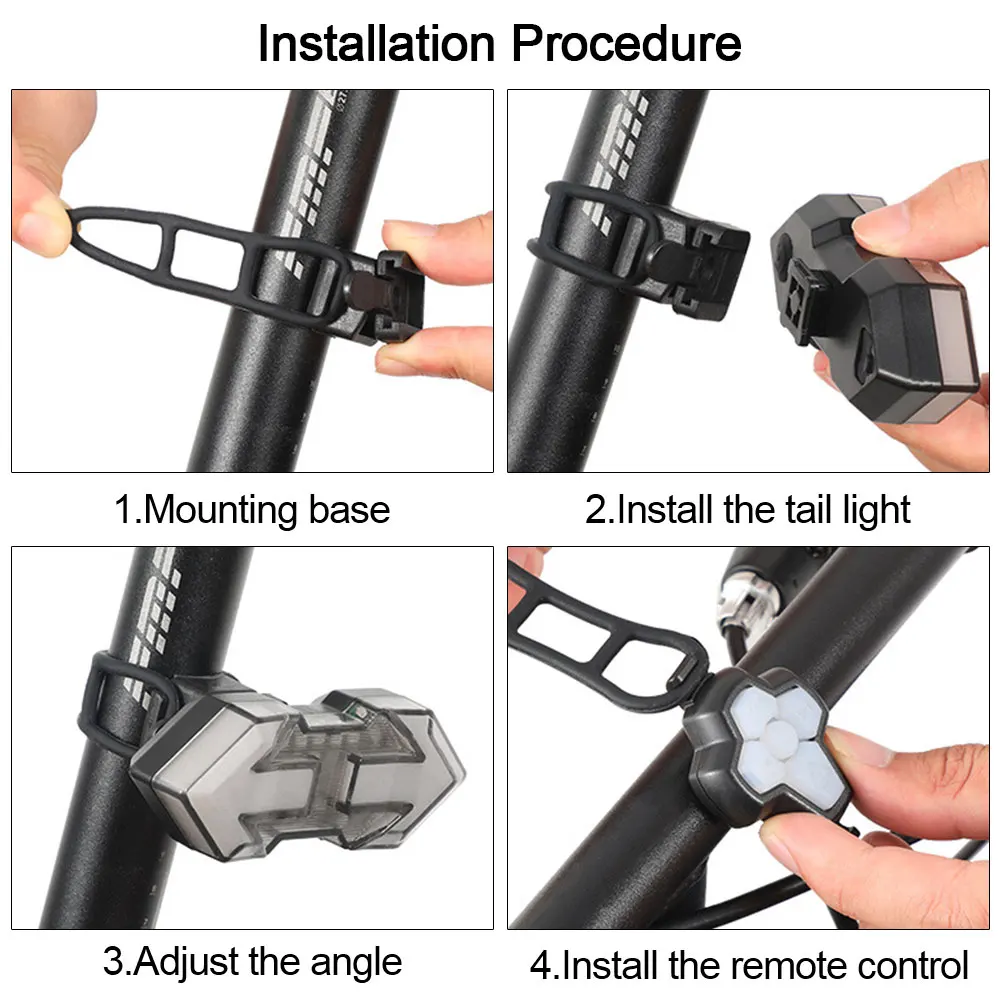 Installation Procedure

1.Mounting base

2.Install the tail light

3.Adjust the angle

4.Install the remote control