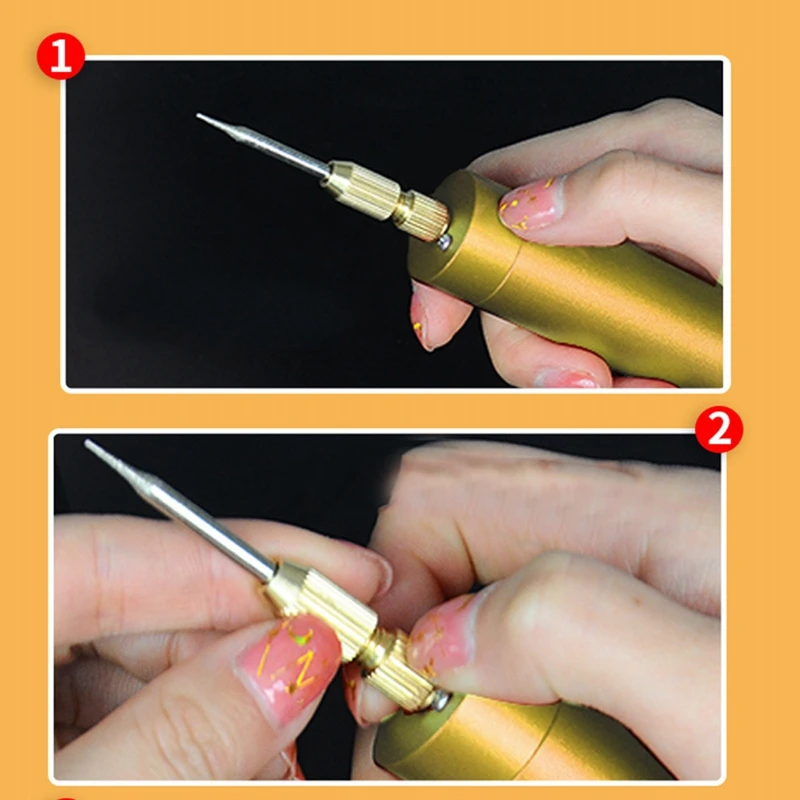 1

2