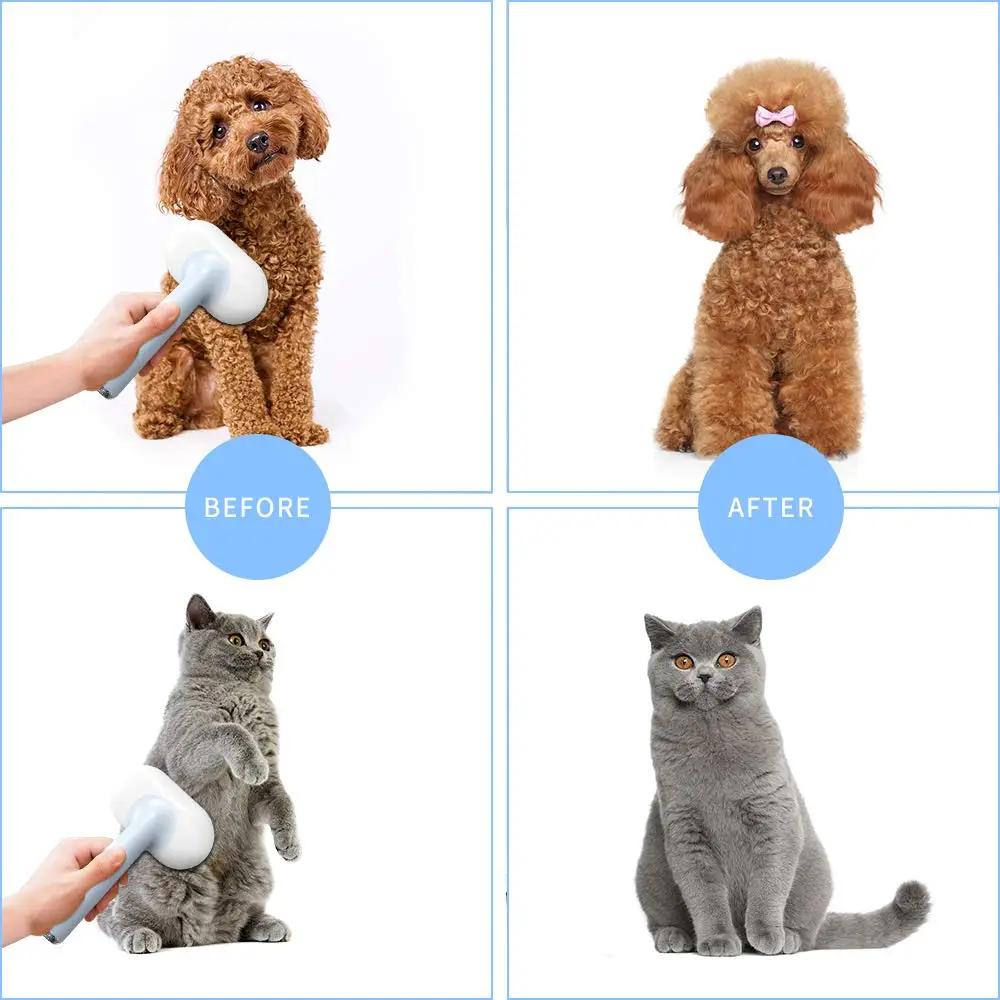 BEFORE

AFTER