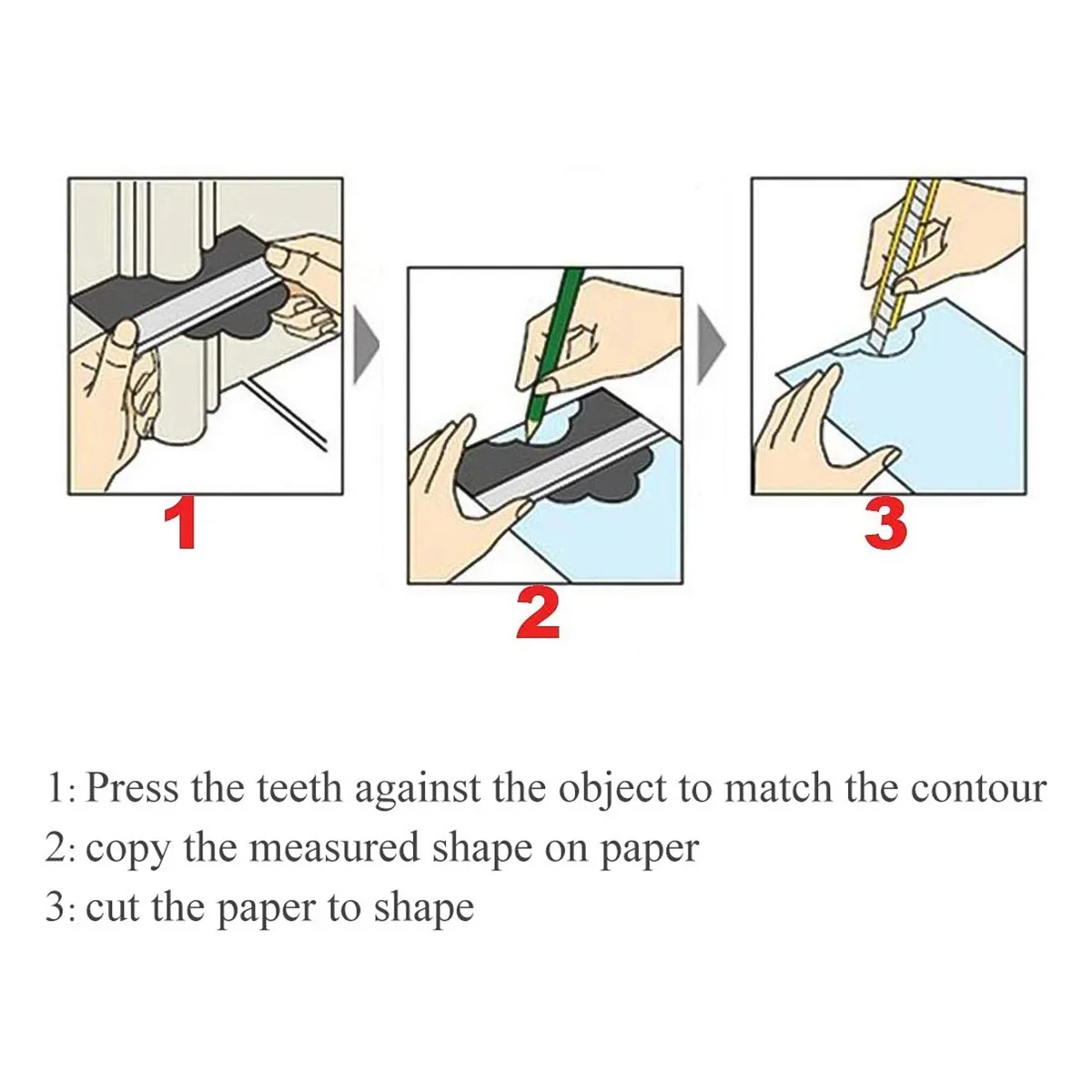 1

2

3

1: Press the teeth against the object to match the contour
2: copy the measured shape on paper
3: cut the paper to shape