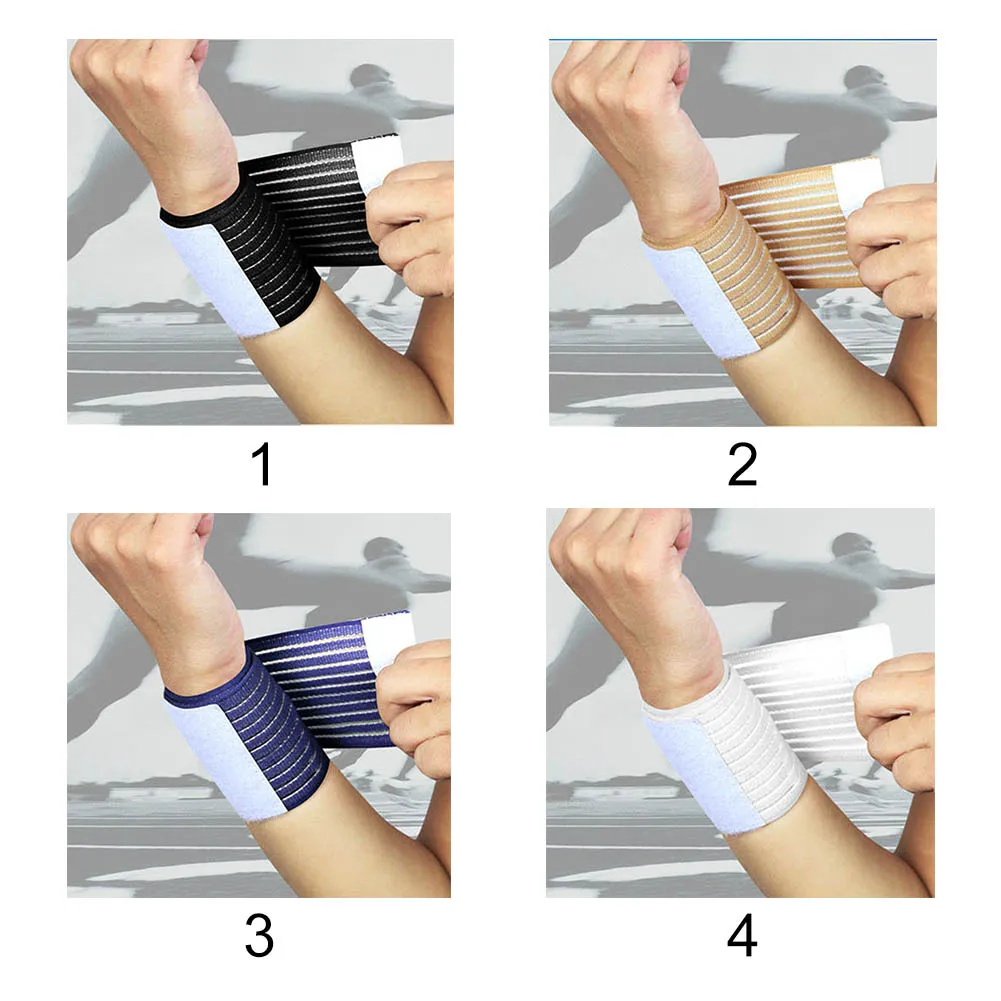 1

2

3

4