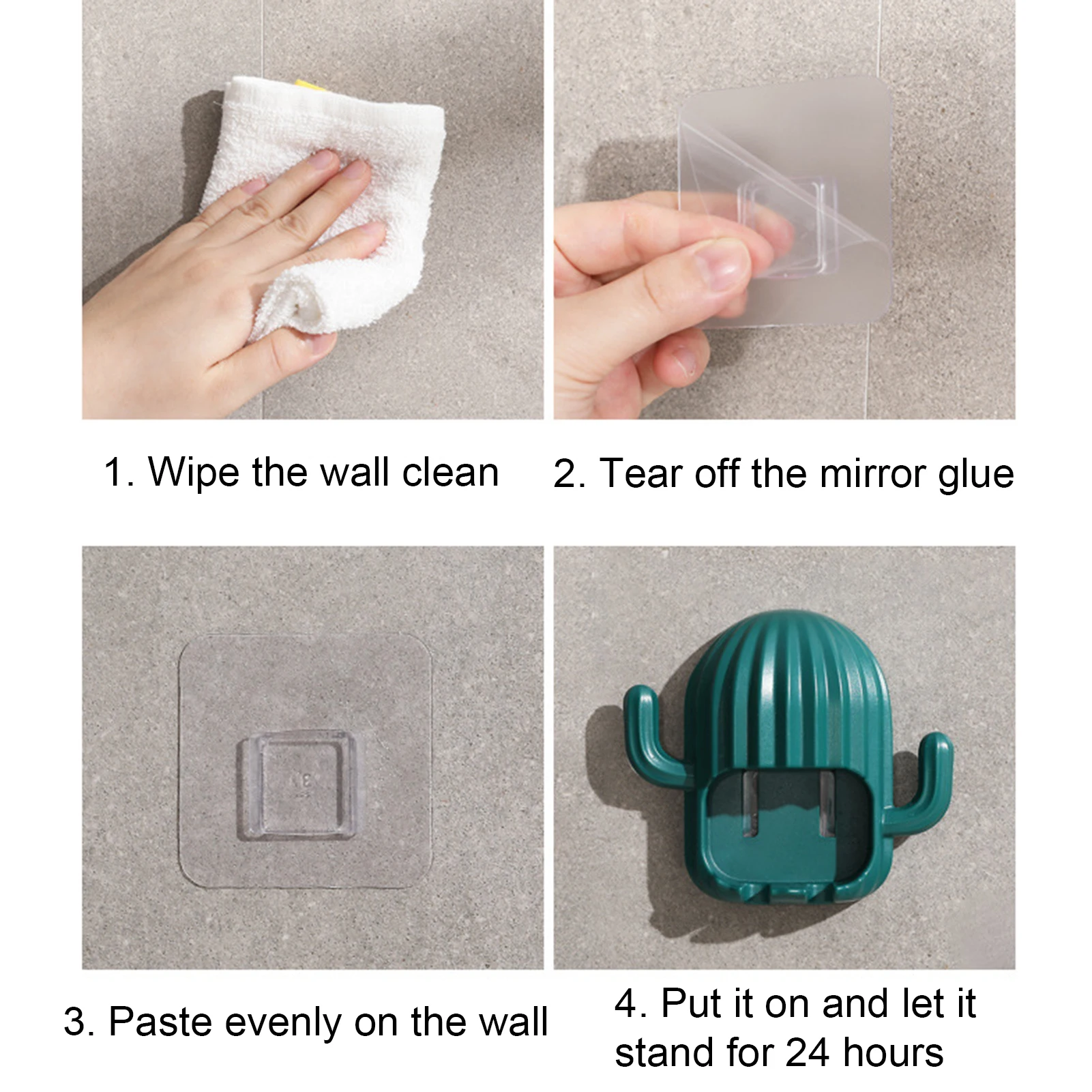 1. Wipe the wall clean

2. Tear off the mirror glue

3. Paste evenly on the wall

4. Put it on and let it stand for 24 hours