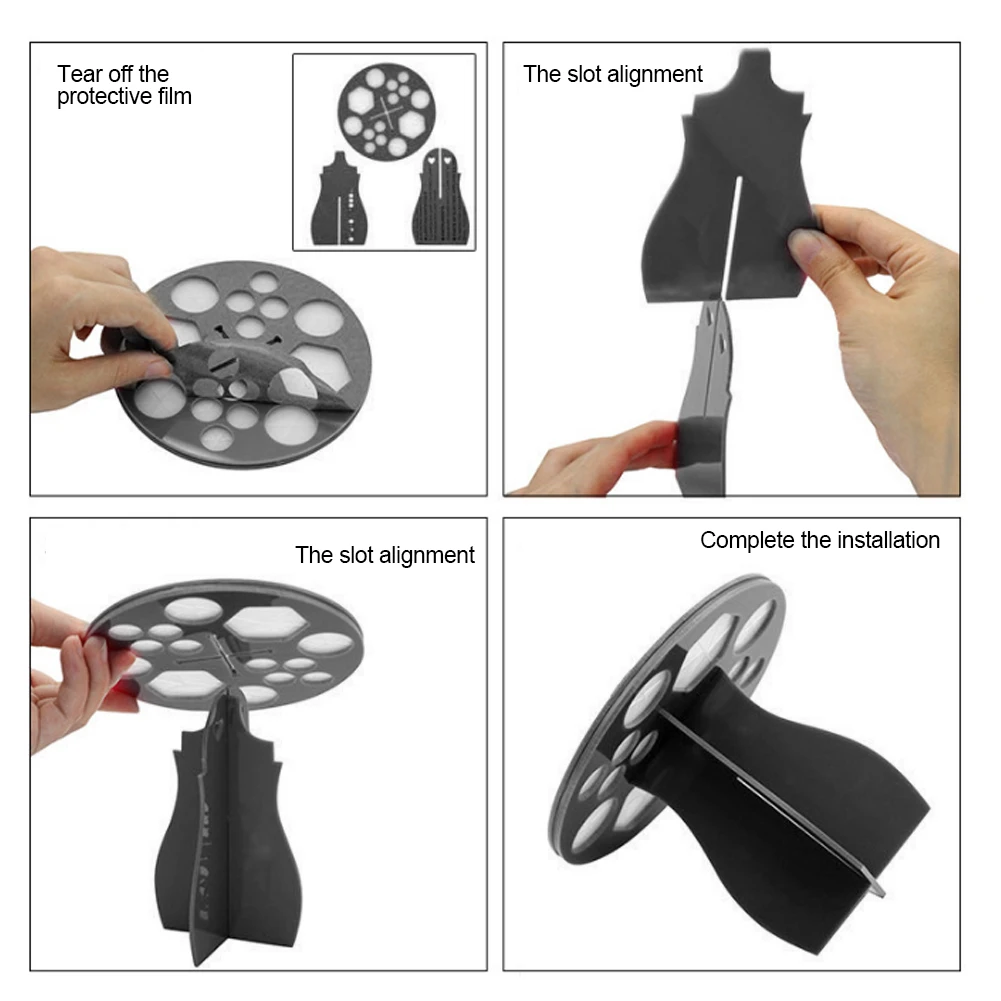 Tear off the protective film

The slot alignment

The slot alignment

Complete the installation