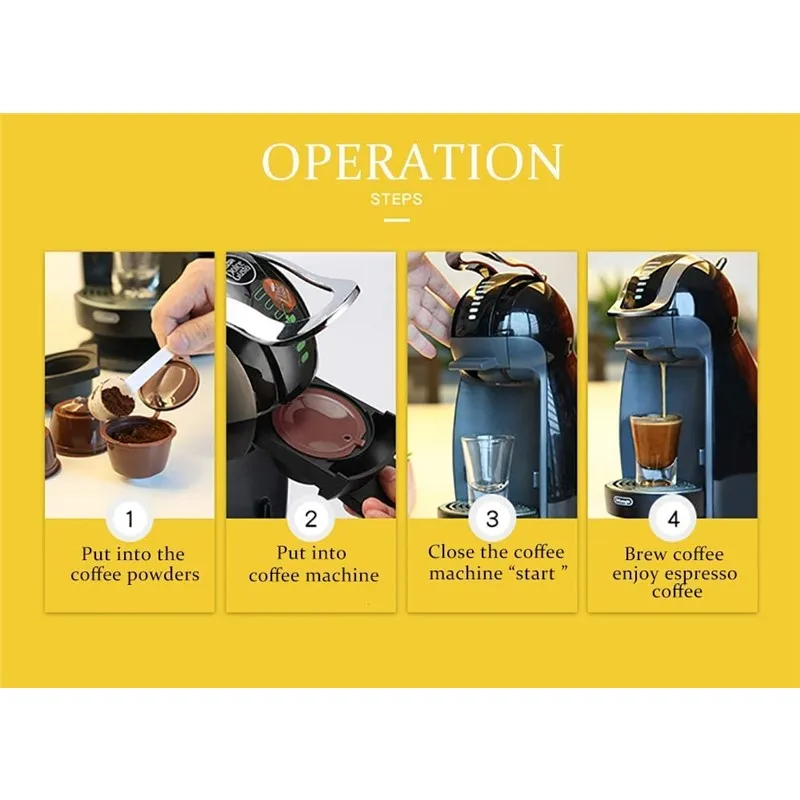 OPERATION
STEPS

1
Put into the coffee powders

2
Put into coffee machine

3
Close the coffee machine “start ”

4
Brew coffee enjoy espresso coffee