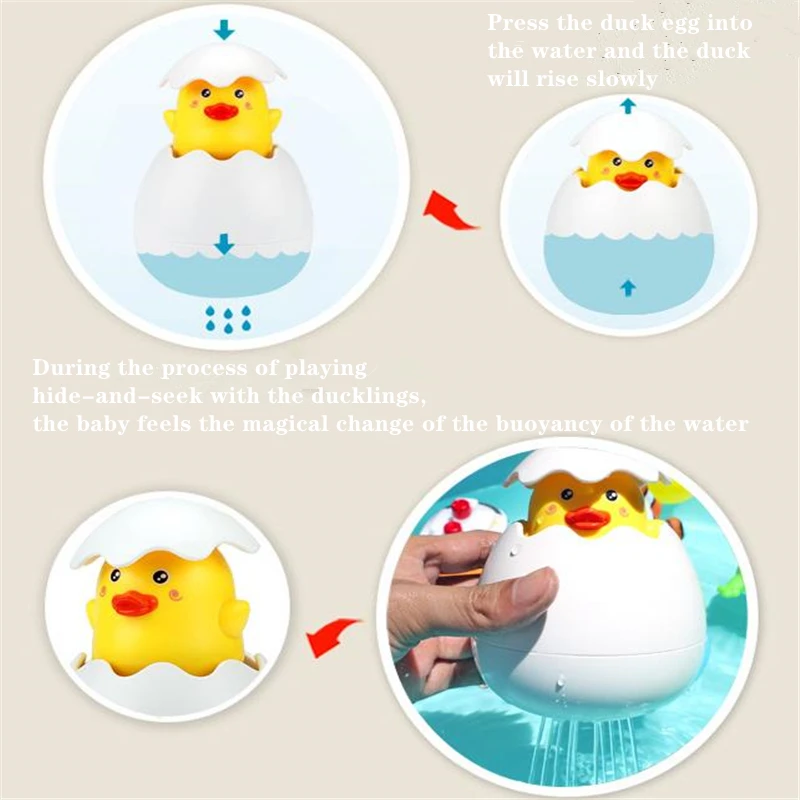 Press the duck egg into the water and the duck will rise slowly

During the process of playing hide-and-seek with the ducklings, the baby feels the magical change of the buoyancy of the water