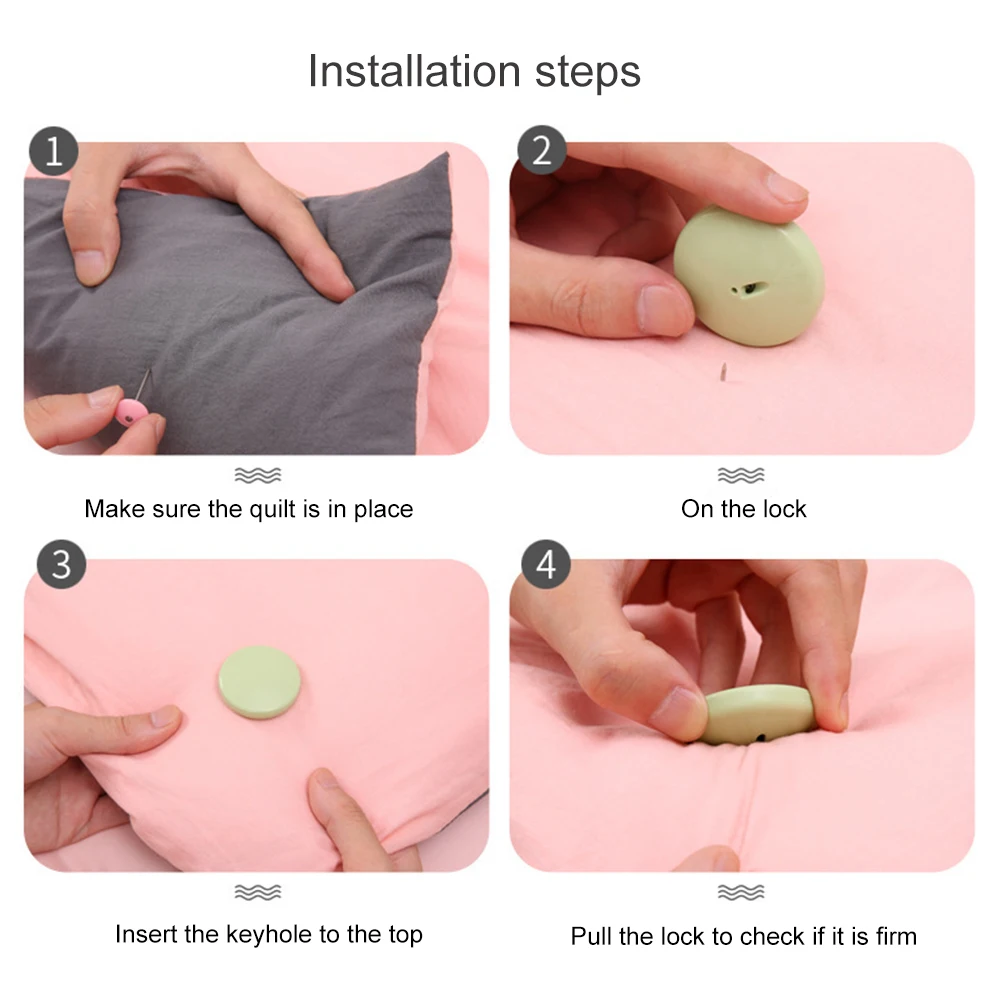 Installation steps

1

Make sure the quilt is in place

2

On the lock

3

Insert the keyhole to the top

4

Pull the lock to check if it is firm