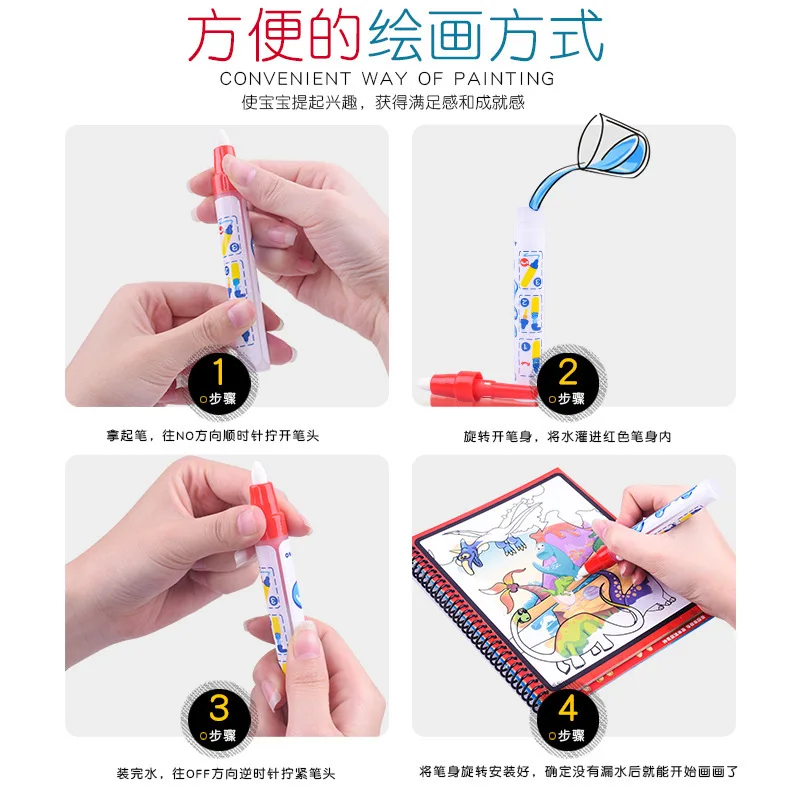 方便的绘画方式
CONVENIENT WAY OF PAINTING
使宝宝提起兴趣，获得满足感和成就感

1
步骤
拿起笔，往NO方向顺时针拧开笔头

2
步骤
旋转开笔身，将水灌进红色笔身内

3
步骤
装完水，往OFF方向逆时针拧紧笔头

4
步骤
将笔身旋转安装好，确定没有漏水后就能开始画画了