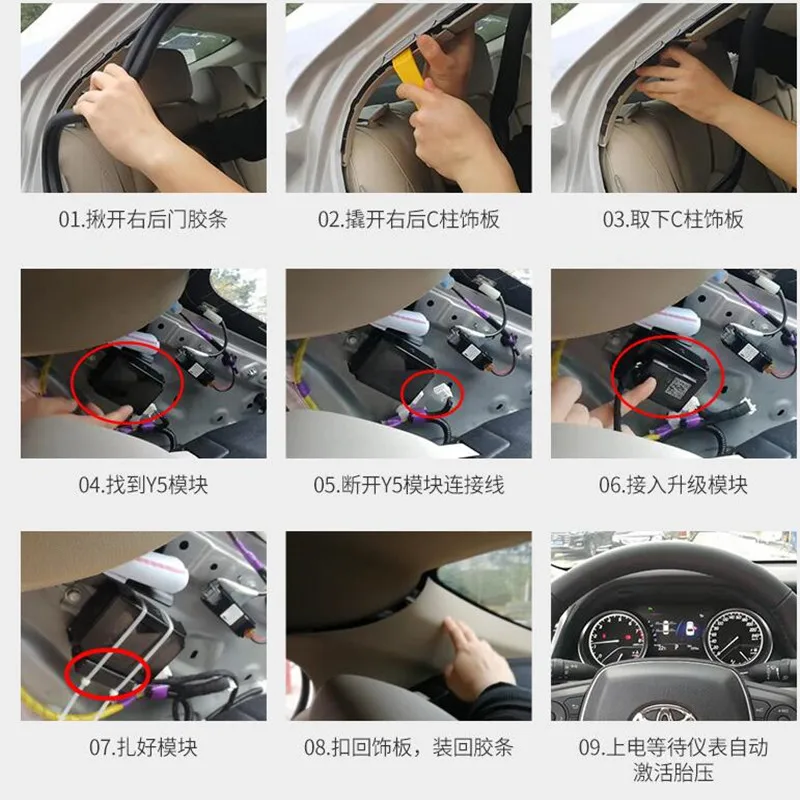 01.揪开右后门胶条

02.撬开右后C柱饰板

03.取下C柱饰板

04.找到Y5模块

05.断开Y5模块连接线

06.接入升级模块

07.扎好模块

08.扣回饰板，装回胶条

09.上电等待仪表自动激活胎压