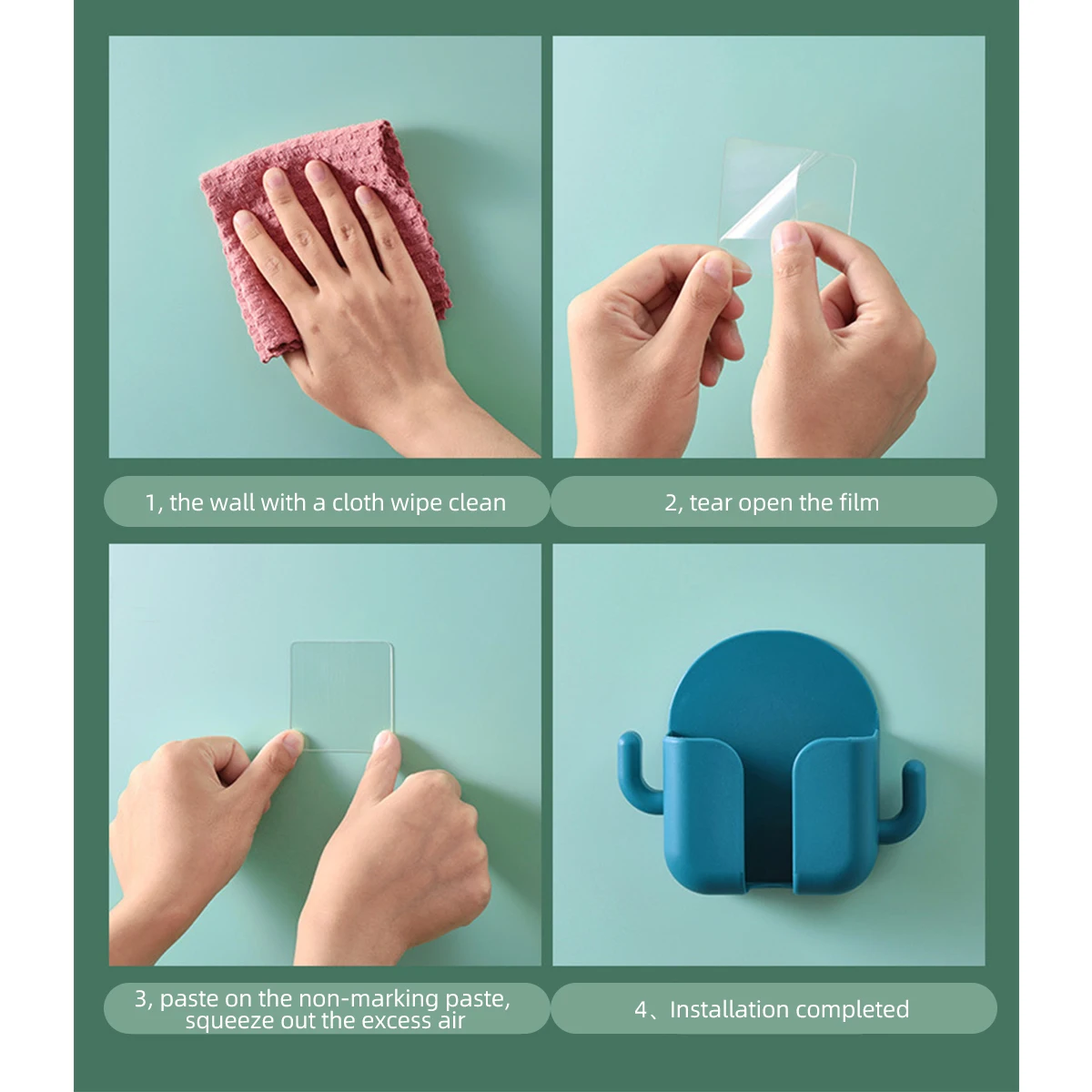 1, the wall with a cloth wipe clean

2, tear open the film

3, paste on the non-marking paste, squeeze out the excess air

4、Installation completed