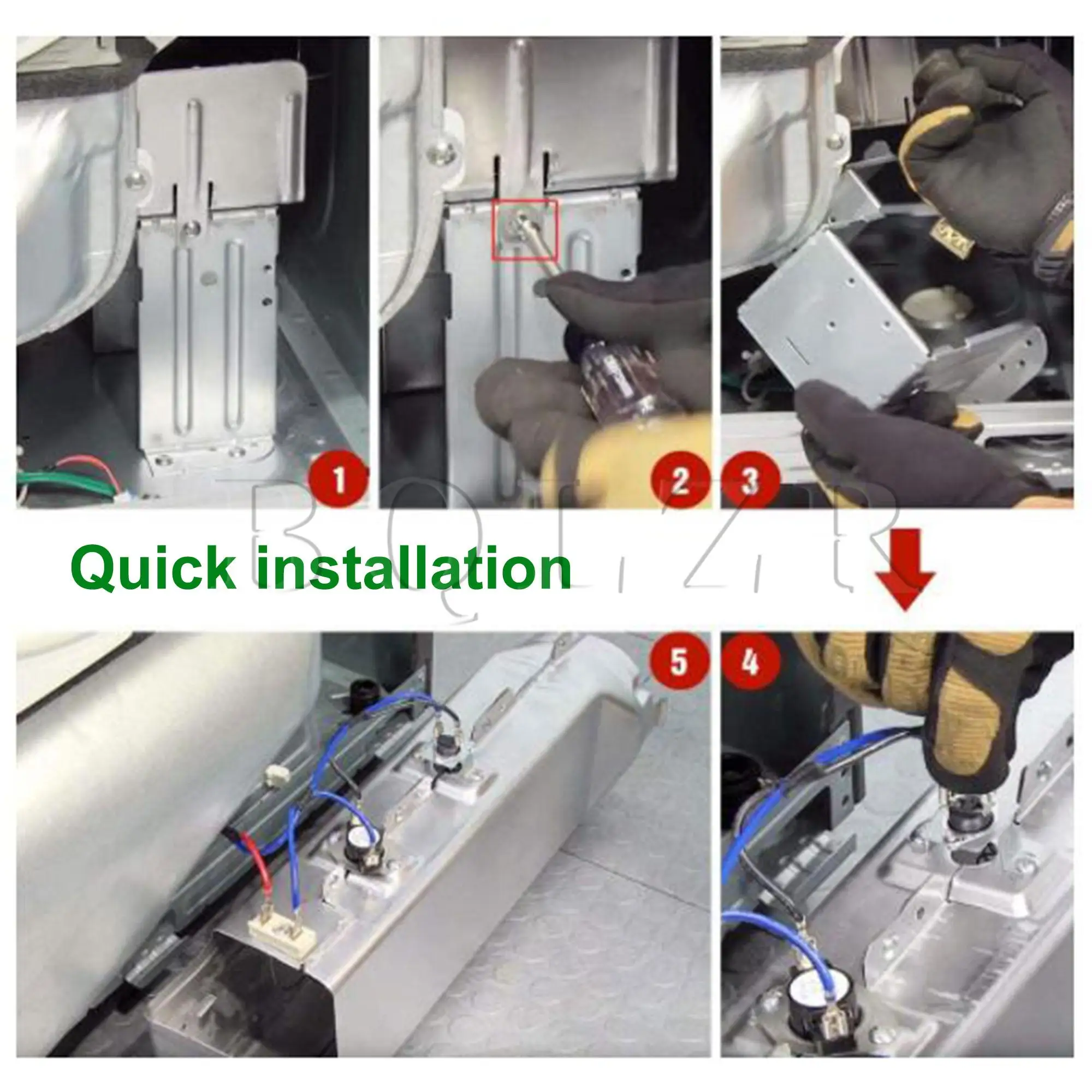 1

2

3

BQLZR

Quick installation

5

4