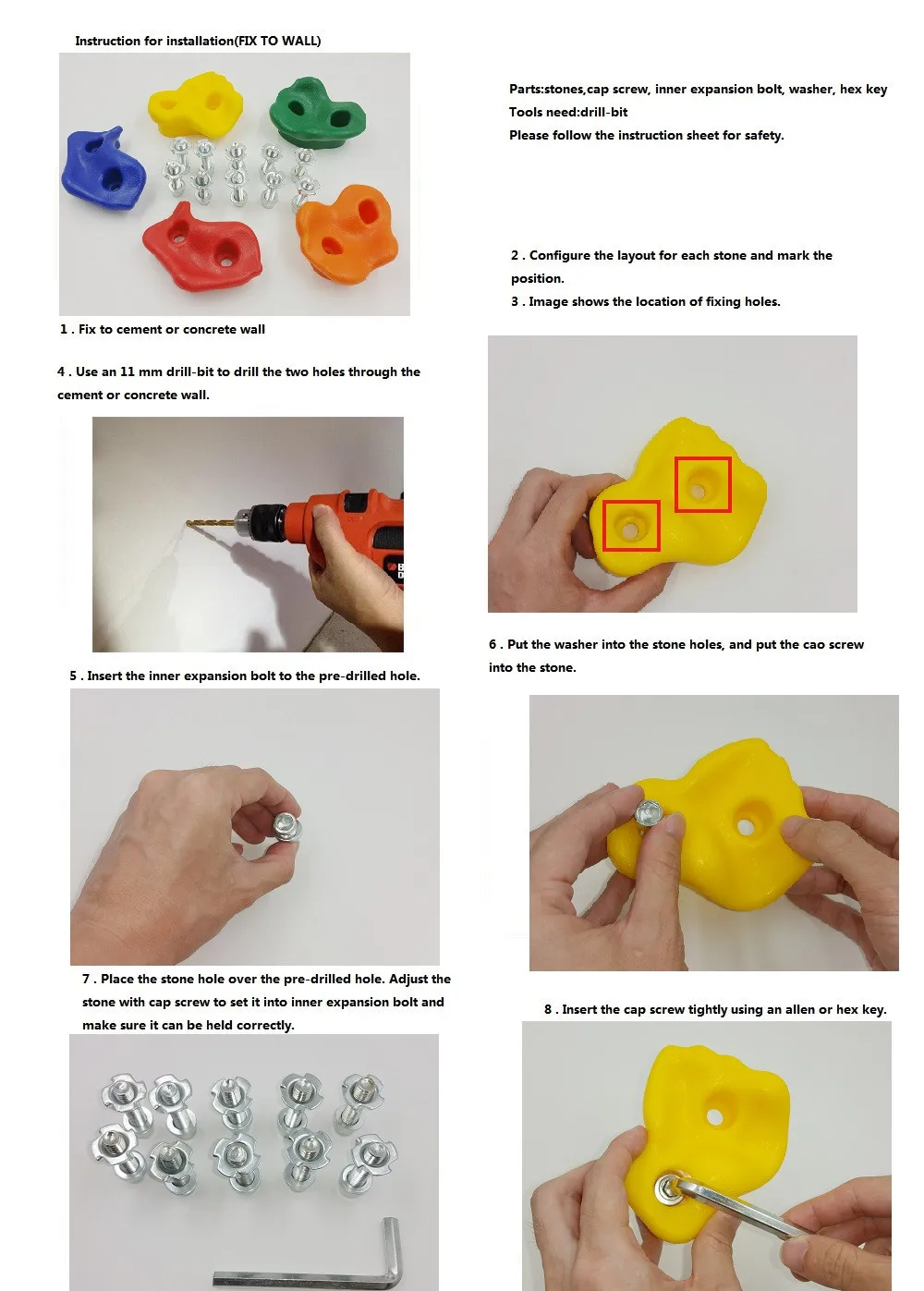 Instruction for installation(FIX TO WALL)

Parts:stones,cap screw, inner expansion bolt, washer, hex key
Tools need:drill-bit
Please follow the instruction sheet for safety.

1 . Fix to cement or concrete wall

2 . Configure the layout for each stone and mark the position.
3 . Image shows the location of fixing holes.

4 . Use an 11 mm drill-bit to drill the two holes through the cement or concrete wall.

5 . Insert the inner expansion bolt to the pre-drilled hole.

6 . Put the washer into the stone holes, and put the cao screw into the stone.

7 . Place the stone hole over the pre-drilled hole. Adjust the stone with cap screw to set it into inner expansion bolt and make sure it can be held correctly.

8 . Insert the cap screw tightly using an allen or hex key.