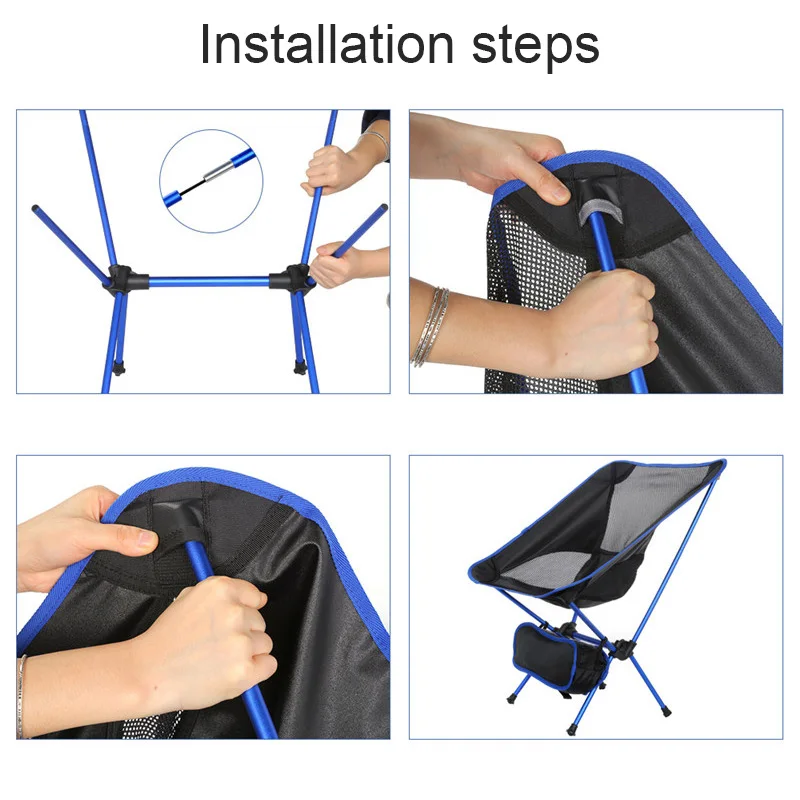 Installation steps