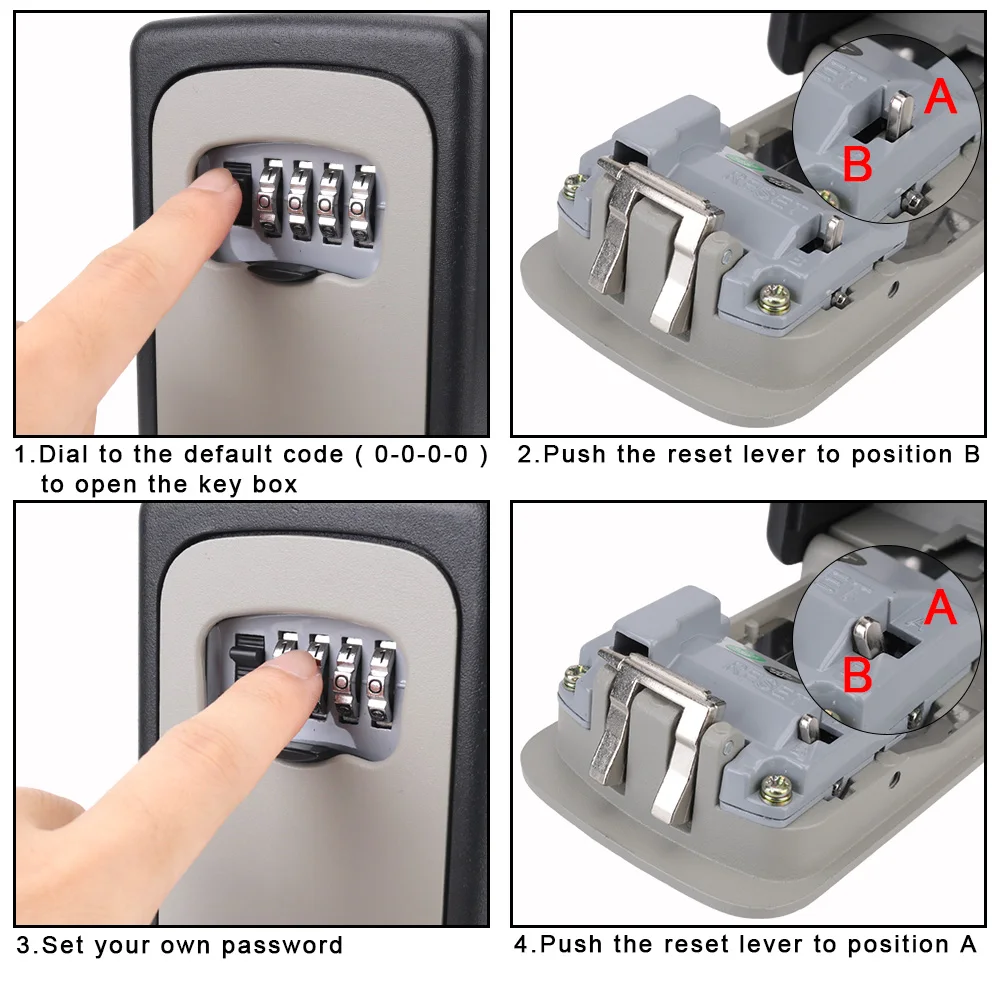 A
B

1.Dial to the default code ( 0-0-0-0 ) to open the key box

2.Push the reset lever to position B

A
B

3.Set your own password

4.Push the reset lever to position A