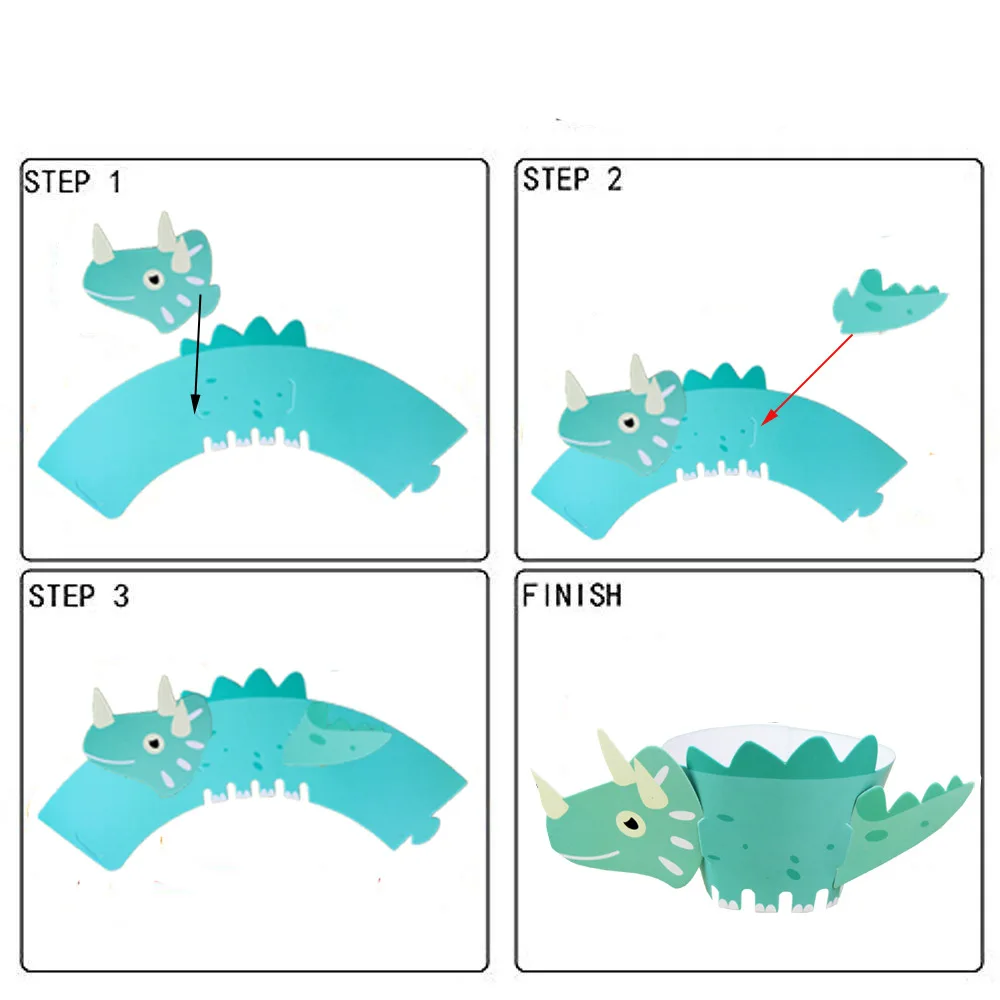 STEP 1

STEP 2

STEP 3

FINISH