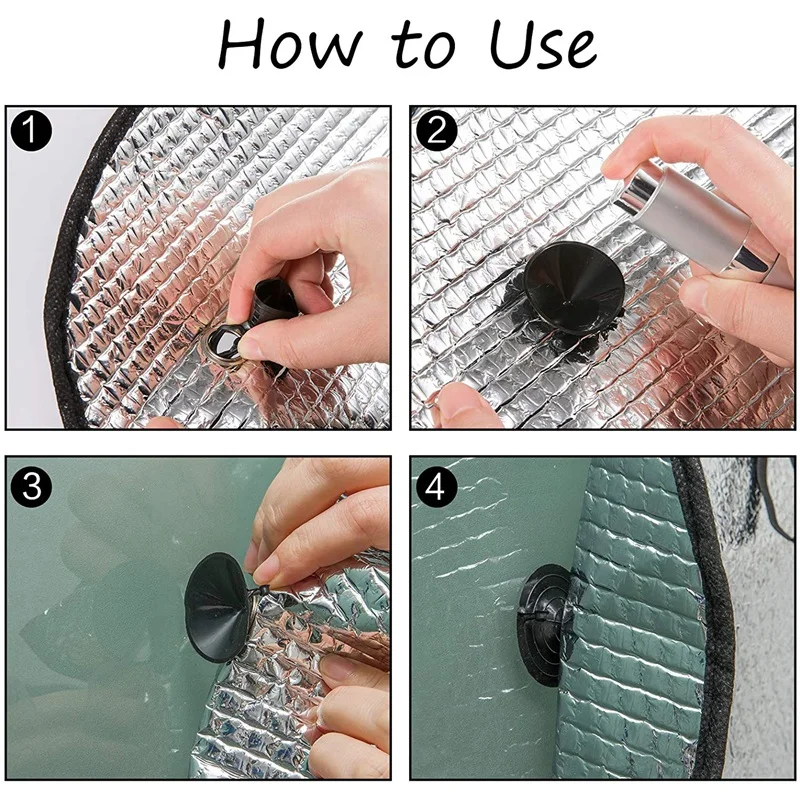 How to Use

1

2

3

4