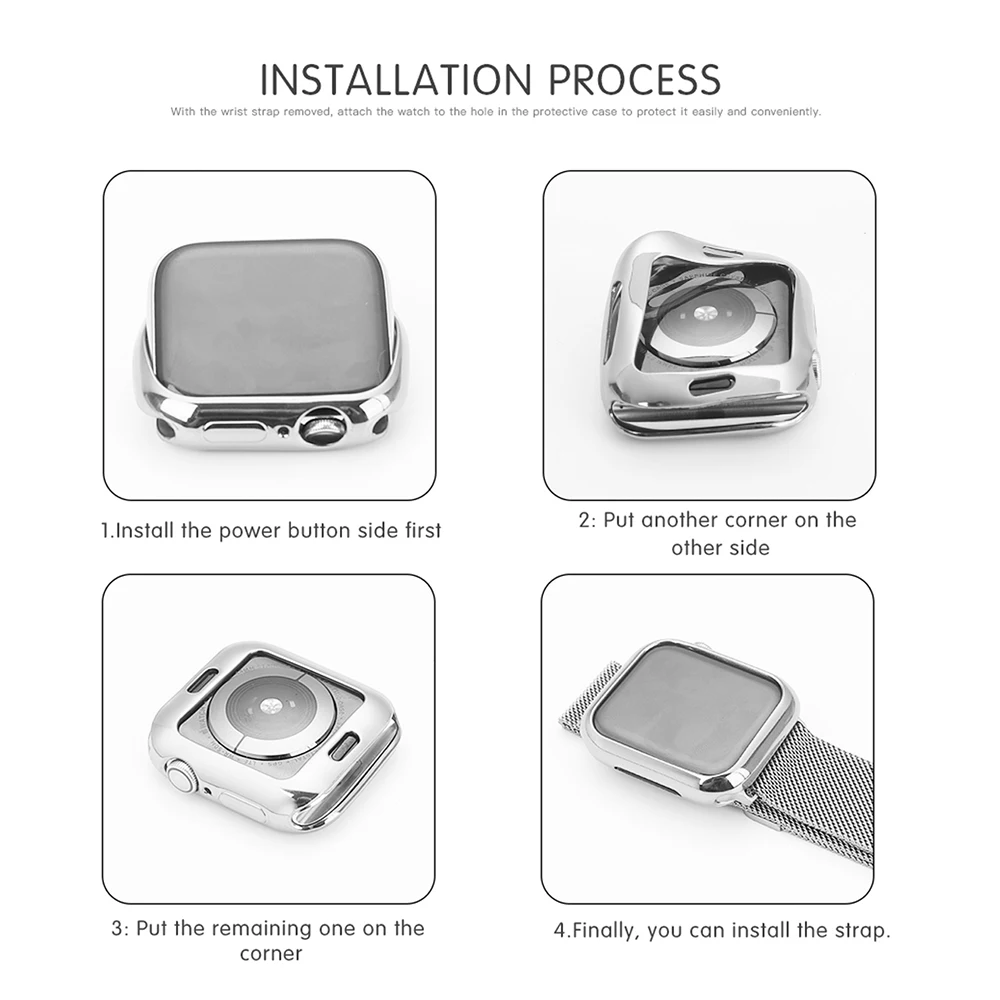 INSTALLATION PROCESS

With the wrist strap removed, attach the watch to the hole in the protective case to protect it easily and conveniently.

1.Install the power button side first

2: Put another corner on the other side

3: Put the remaining one on the corner

4.Finally, you can install the strap.