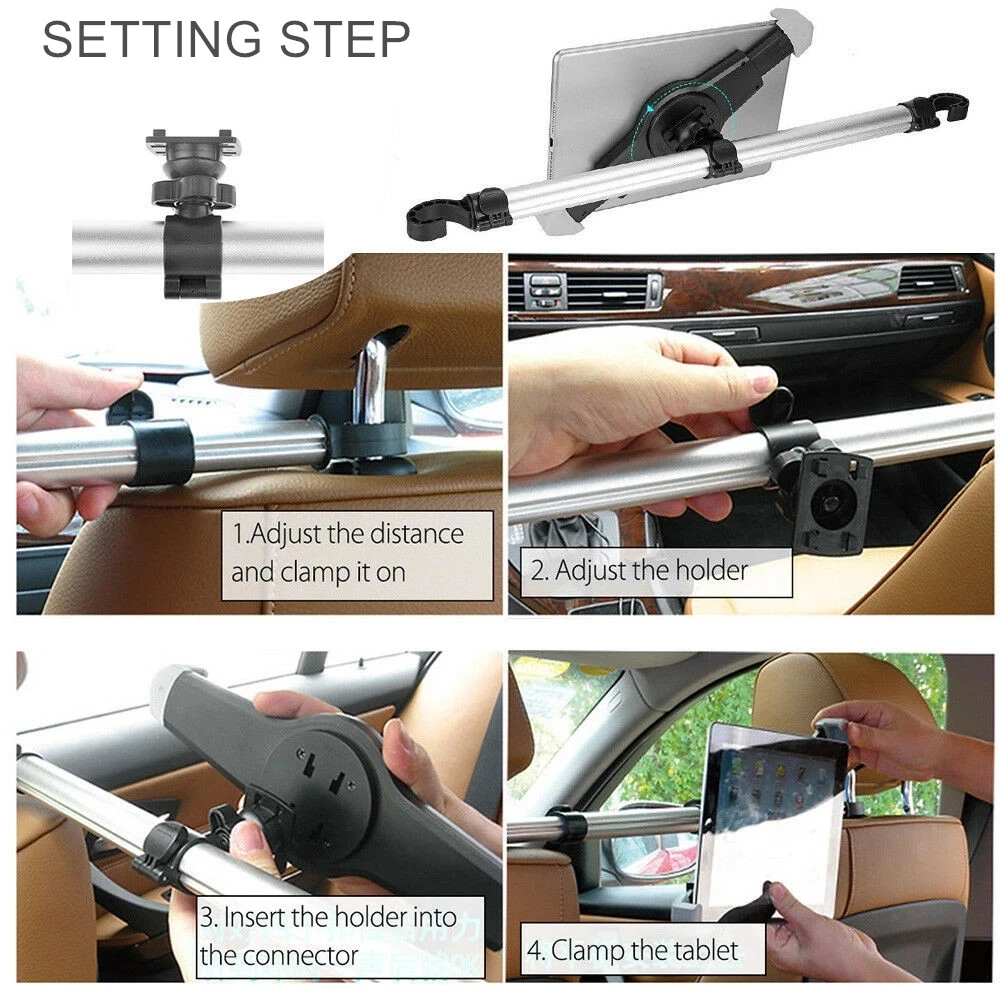 SETTING STEP

1.Adjust the distance and clamp it on

2. Adjust the holder

3. Insert the holder into the connector

4. Clamp the tablet