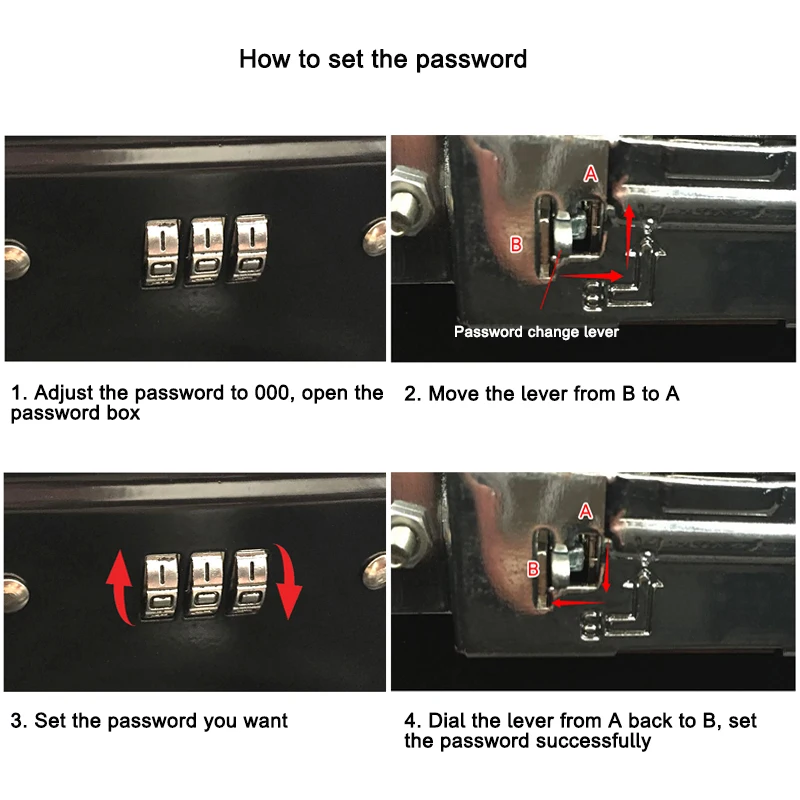 How to set the password

A

B

Password change lever

1. Adjust the password to 000, open the password box

2. Move the lever from B to A

A

B

3. Set the password you want

4. Dial the lever from A back to B, set the password successfully