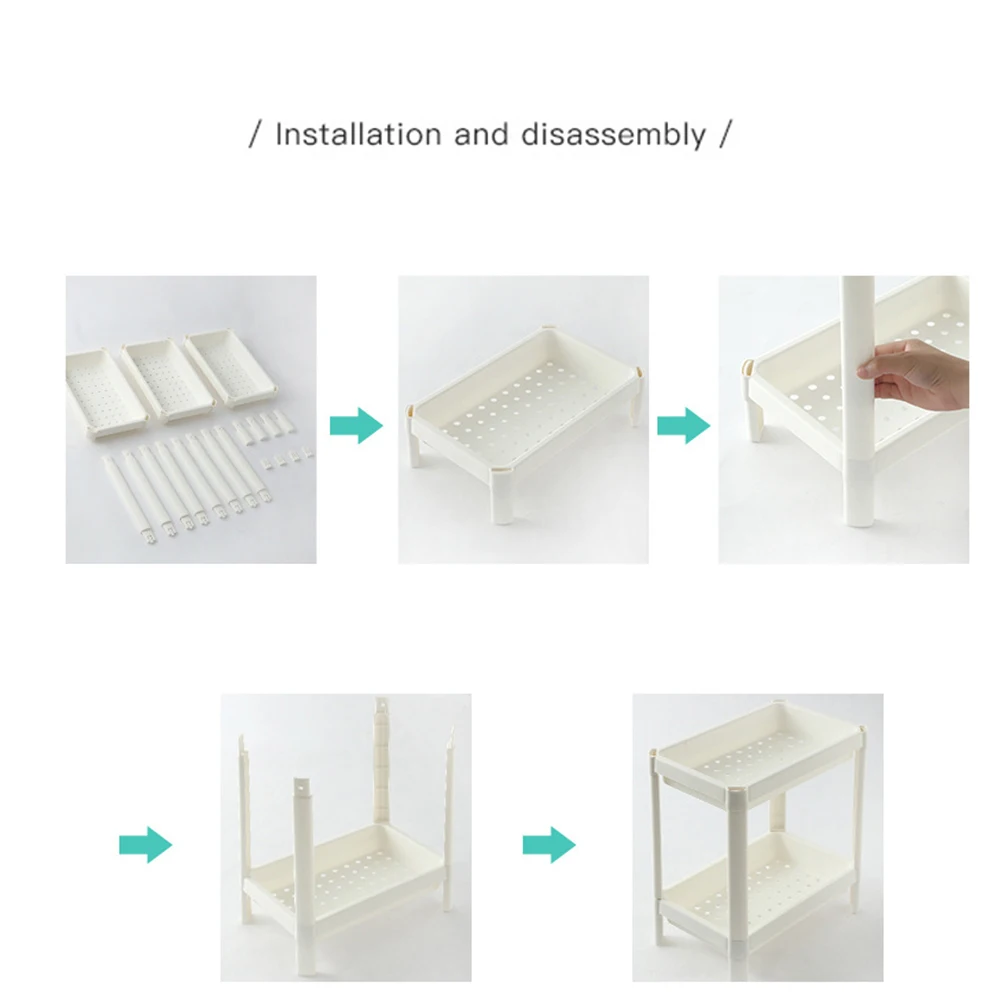 / Installation and disassembly /