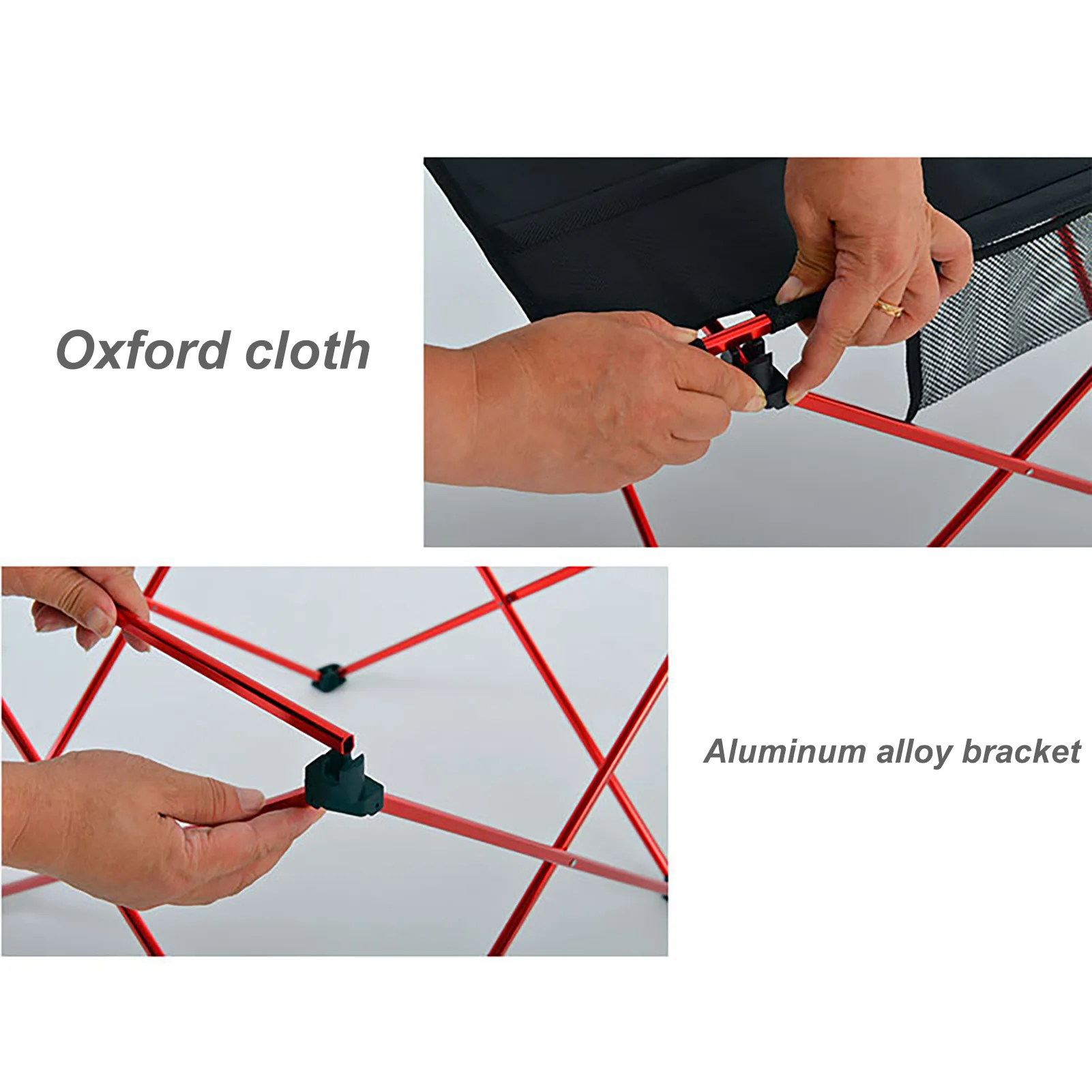 Oxford cloth

Aluminum alloy bracket