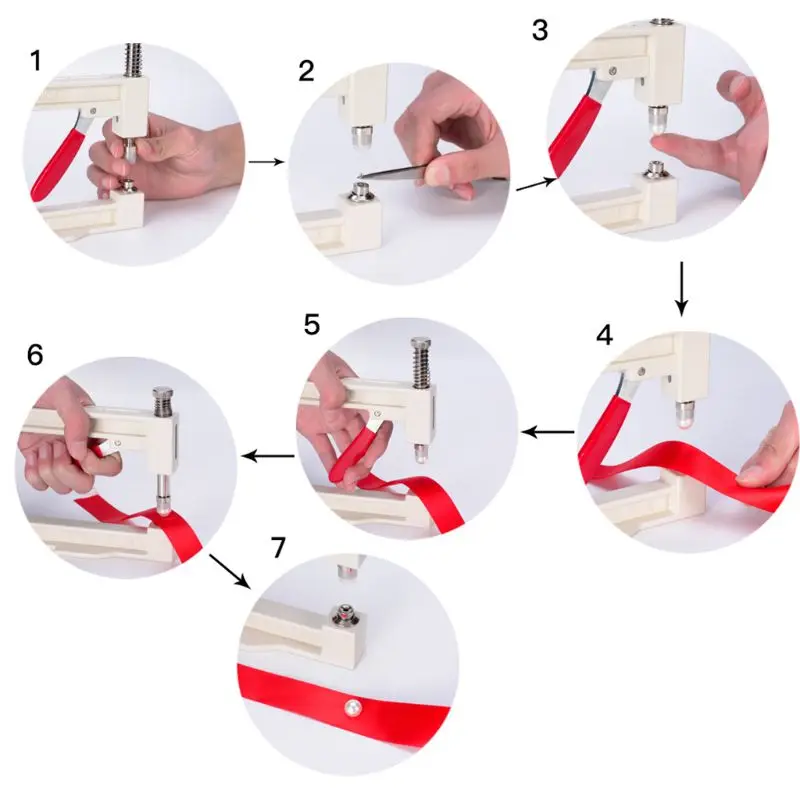 1

2

3

4

5

6

7