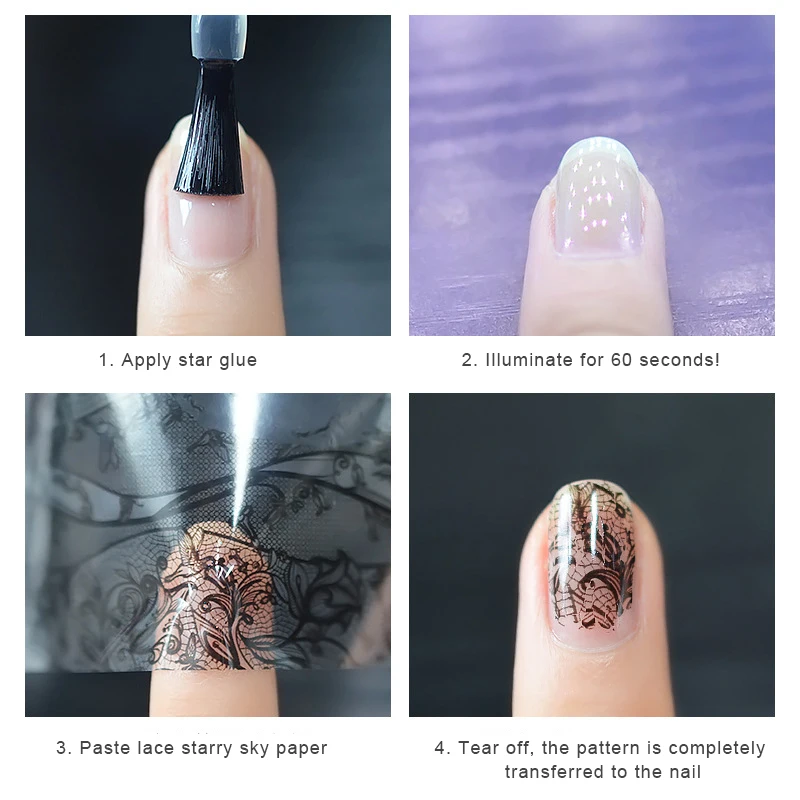 1. Apply star glue

2. Illuminate for 60 seconds!

3. Paste lace starry sky paper

4. Tear off, the pattern is completely transferred to the nail