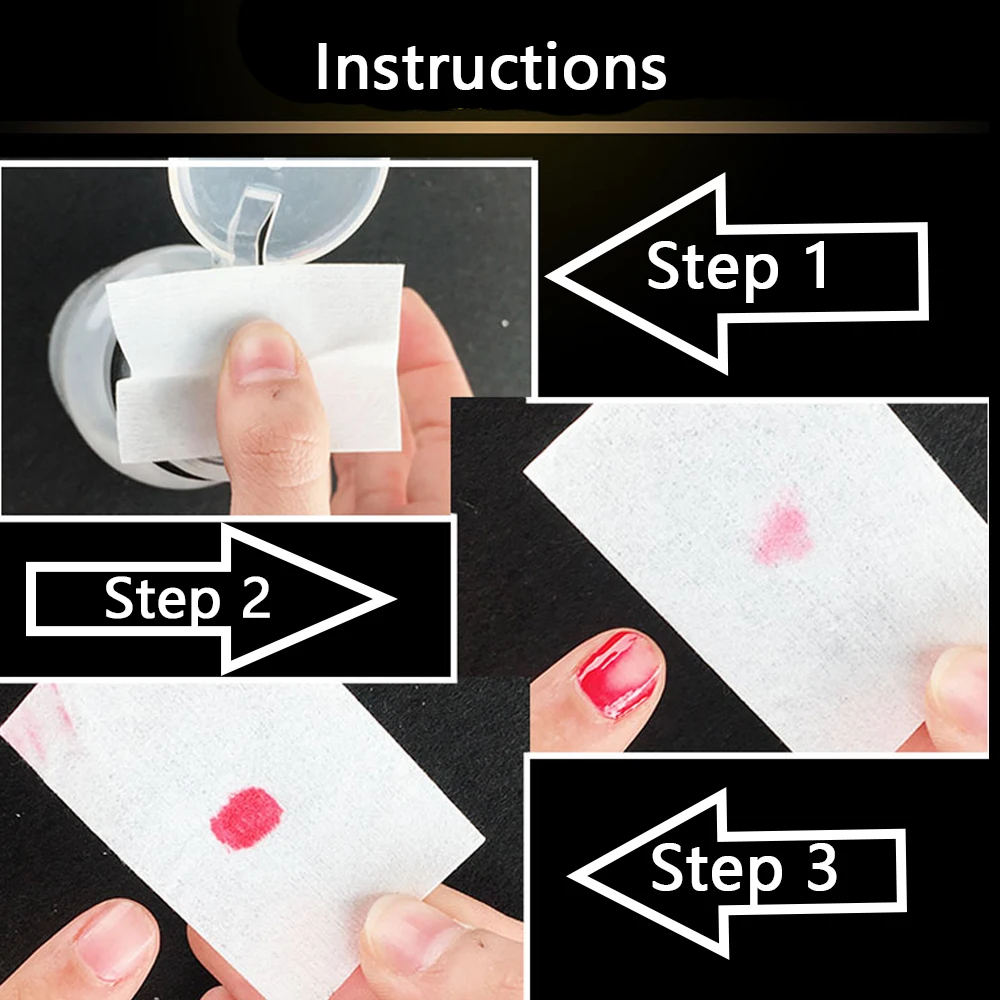 Instructions

Step 1

Step 2

Step 3