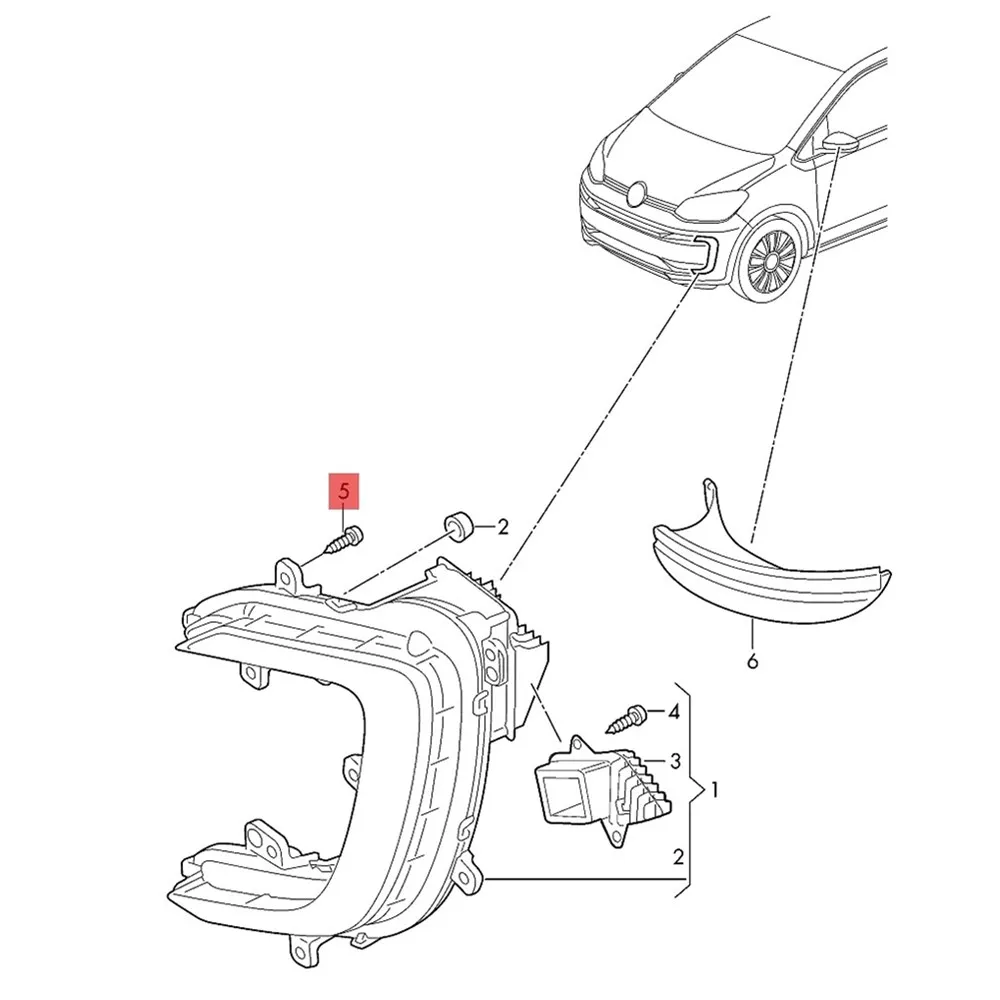 5
2
6
4
3
1
2