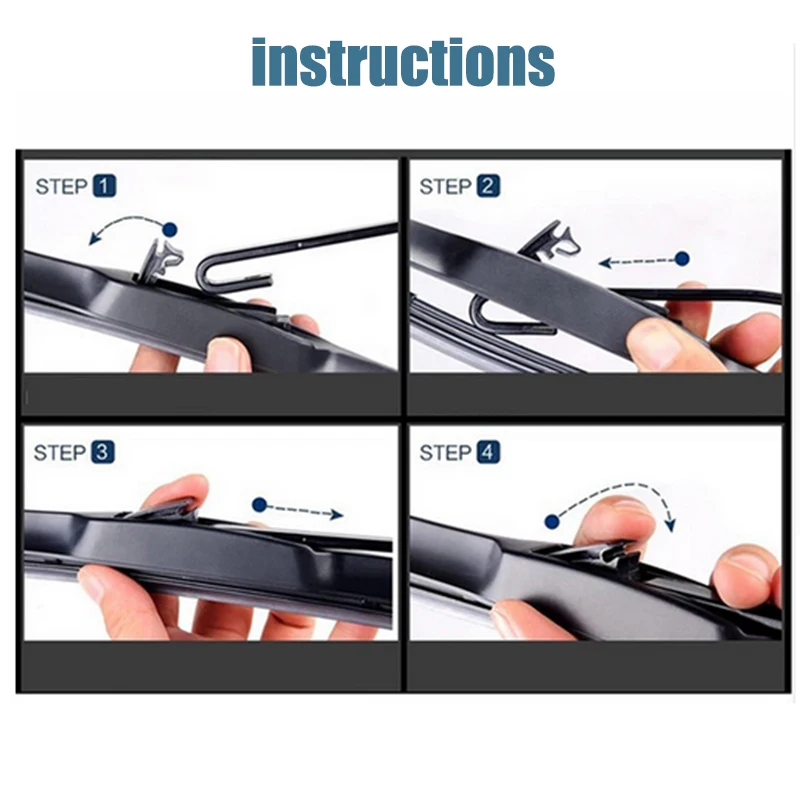 instructions

STEP 1

STEP 2

STEP 3

STEP 4