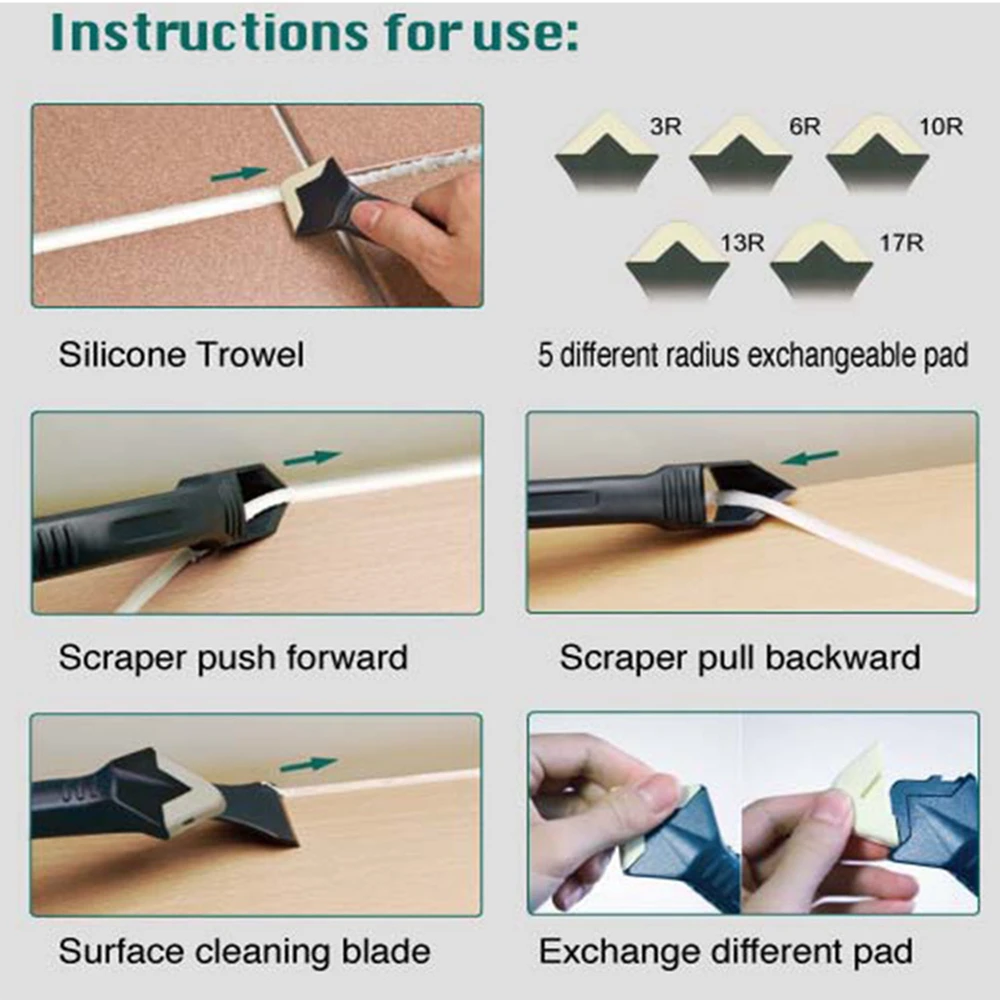 Instructions for use:

Silicone Trowel

3R
6R
10R
13R
17R

5 different radius exchangeable pad

Scraper push forward

Scraper pull backward

Surface cleaning blade

Exchange different pad