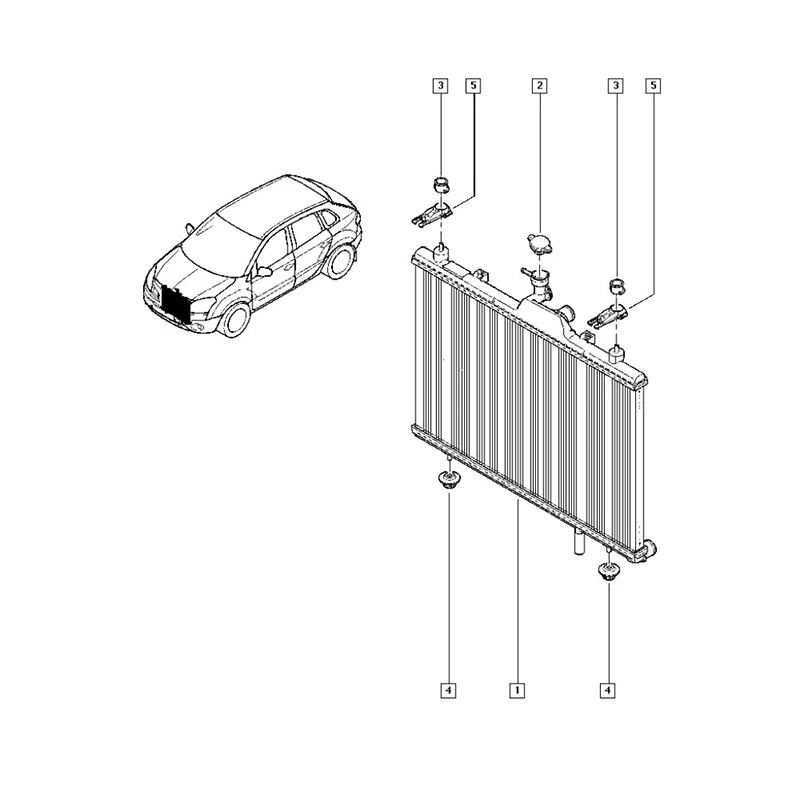 3
5
2
3
5
4
1
4