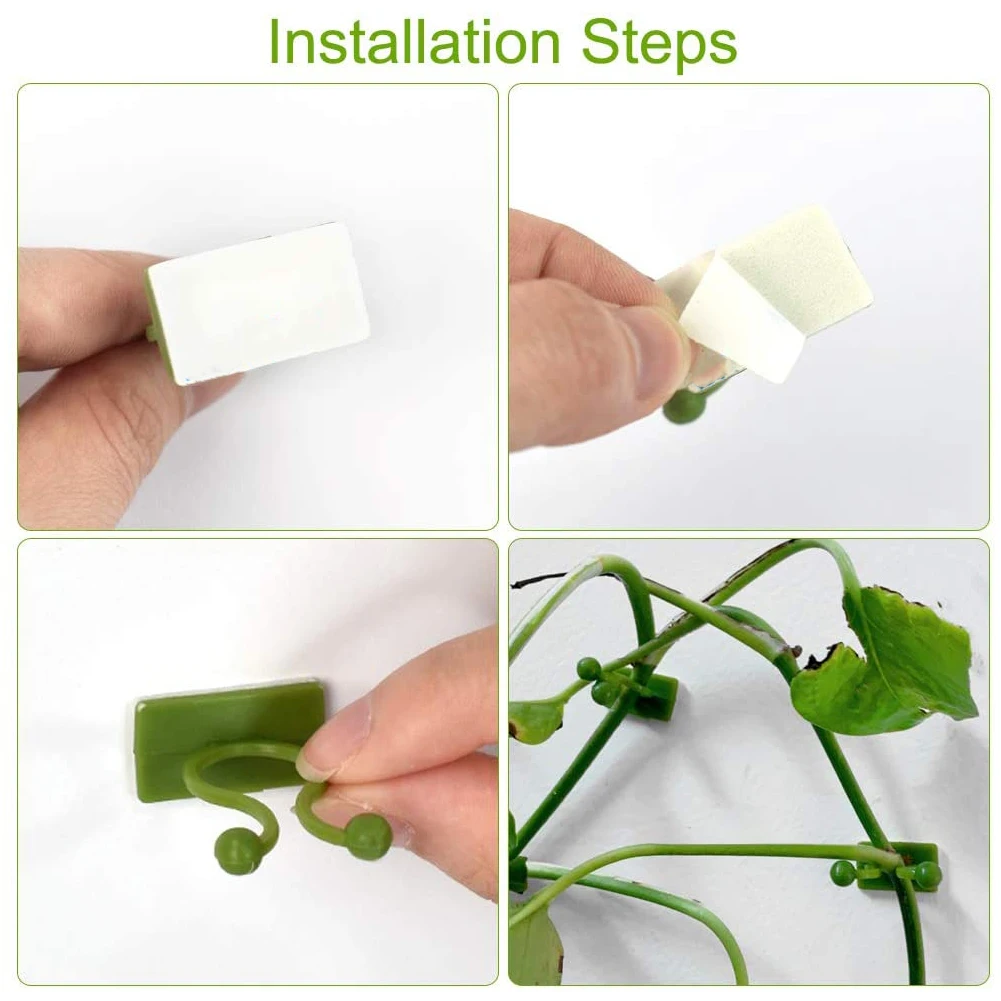 Installation Steps