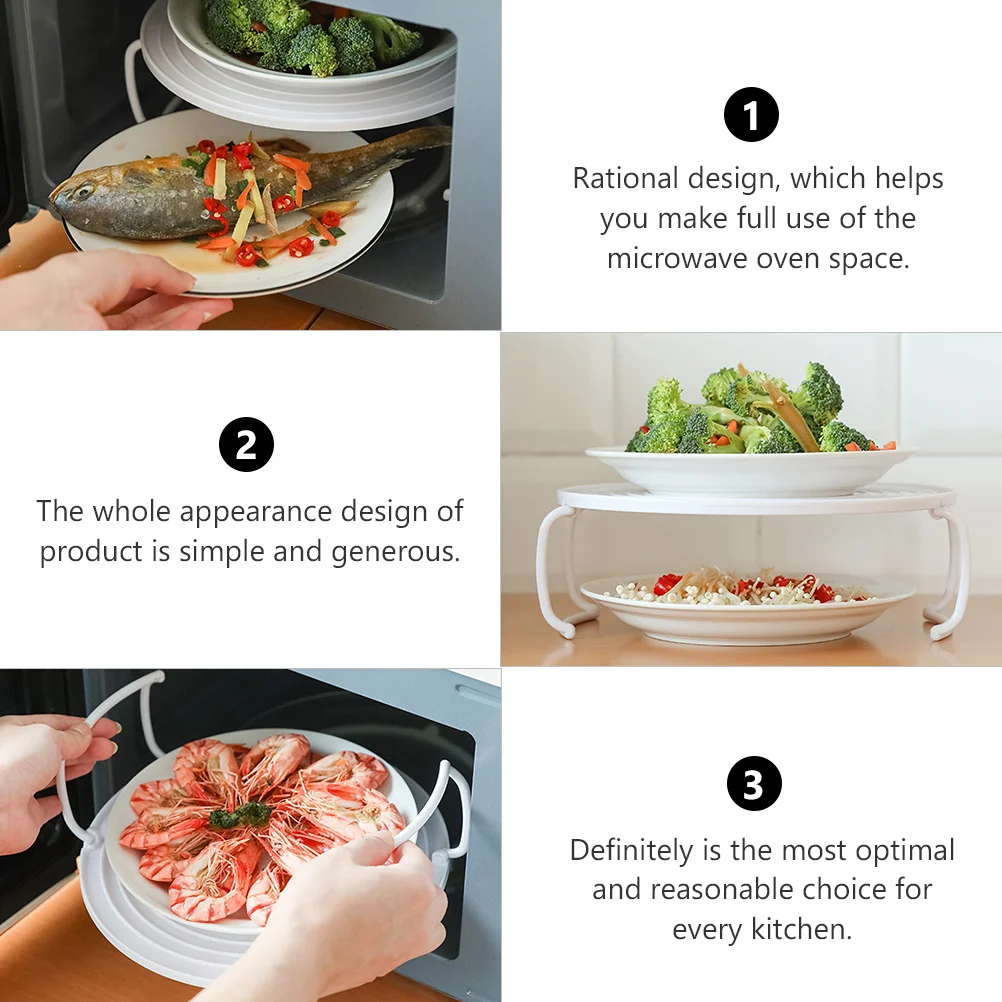 1

Rational design, which helps you make full use of the microwave oven space.

2

The whole appearance design of product is simple and generous.

3

Definitely is the most optimal and reasonable choice for every kitchen.