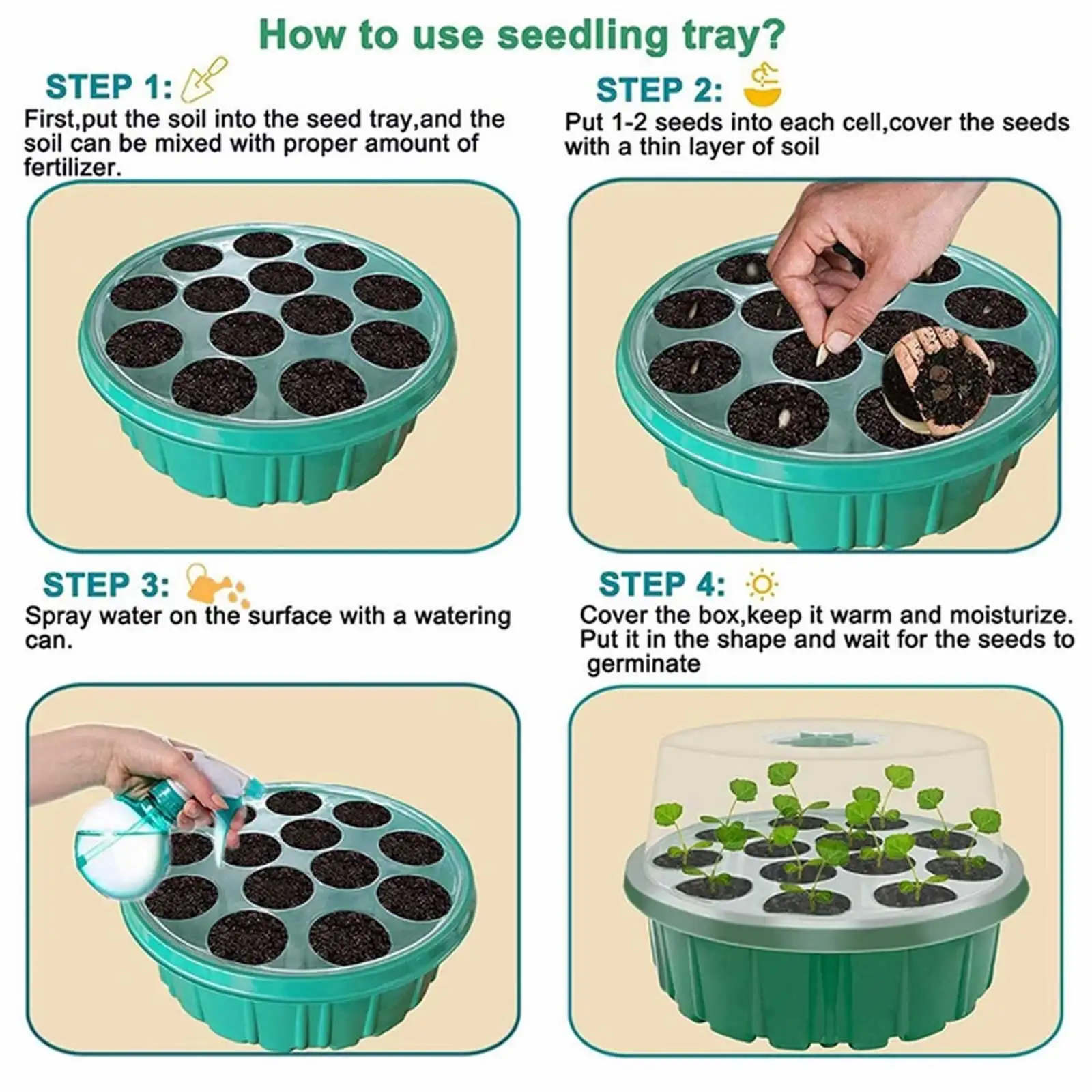 How to use seedling tray?

STEP 1:
First,put the soil into the seed tray,and the soil can be mixed with proper amount of fertilizer.

STEP 2:
Put 1-2 seeds into each cell,cover the seeds with a thin layer of soil

STEP 3:
Spray water on the surface with a watering can.

STEP 4:
Cover the box,keep it warm and moisturize. Put it in the shape and wait for the seeds to germinate