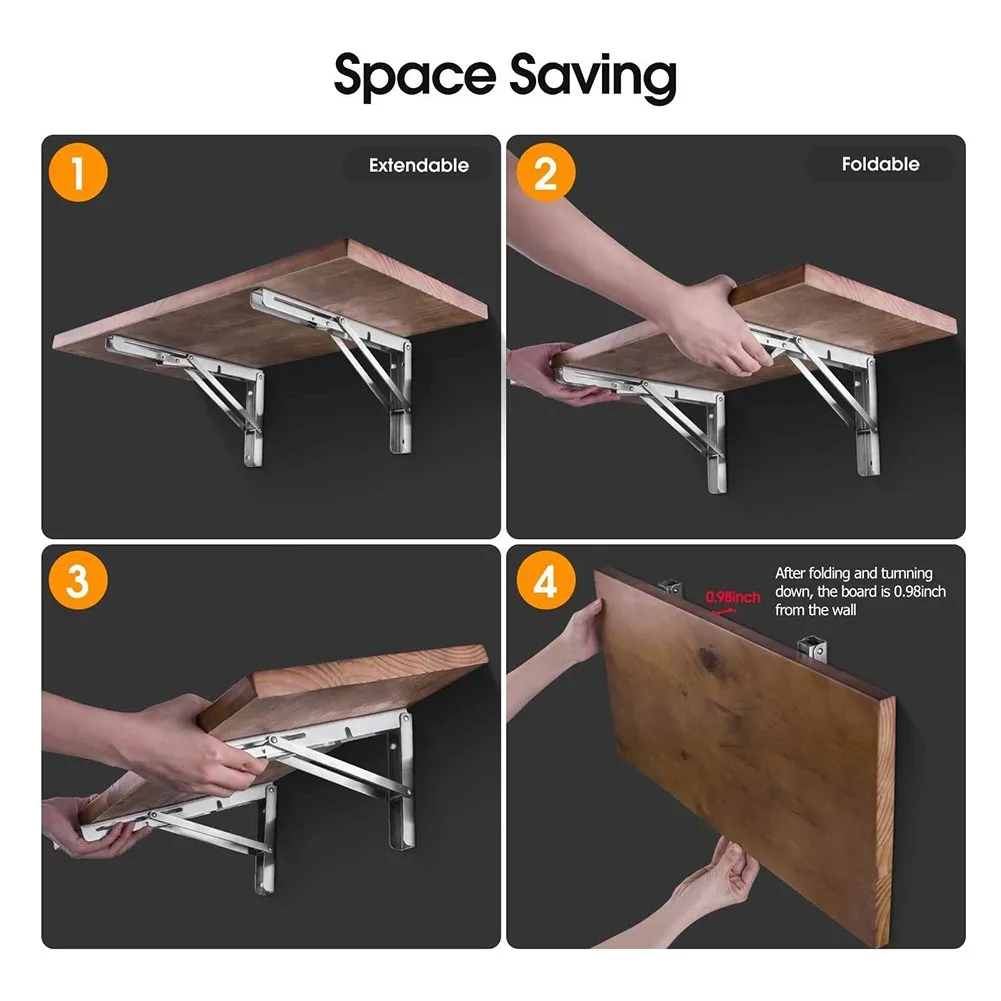 Space Saving

1

Extendable

2

Foldable

3

4

0.98inch

After folding and turnning down, the board is 0.98inch from the wall